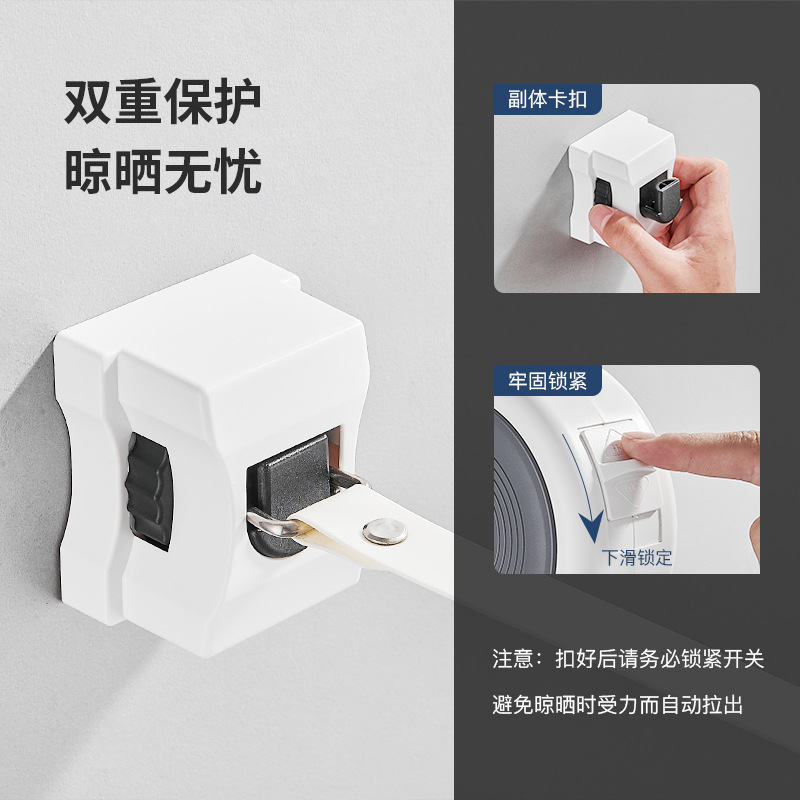 双重保护
晾晒无忧

副体卡扣

牢固锁紧

下滑锁定

注意：扣好后请务必锁紧开关

避免晾晒时受力而自动拉出