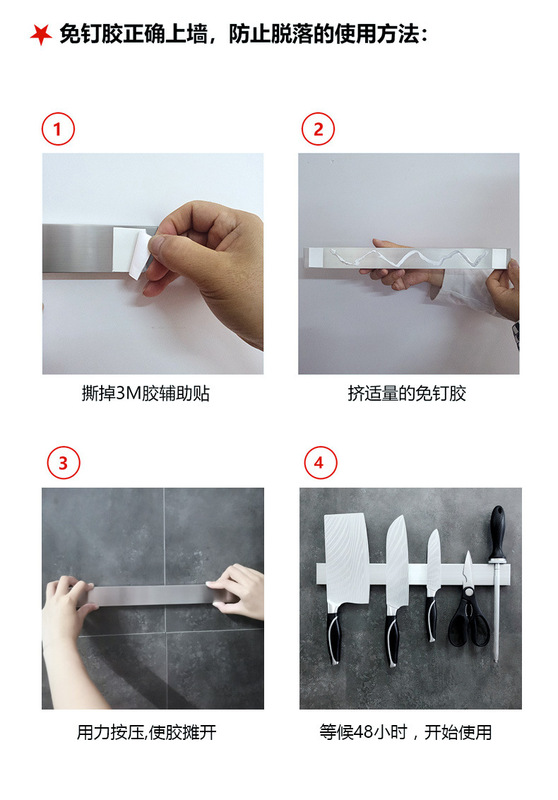 免钉胶正确上墙，防止脱落的使用方法：

1

撕掉3M胶辅助贴

2

挤适量的免钉胶

3

用力按压,使胶摊开

4

等候48小时，开始使用