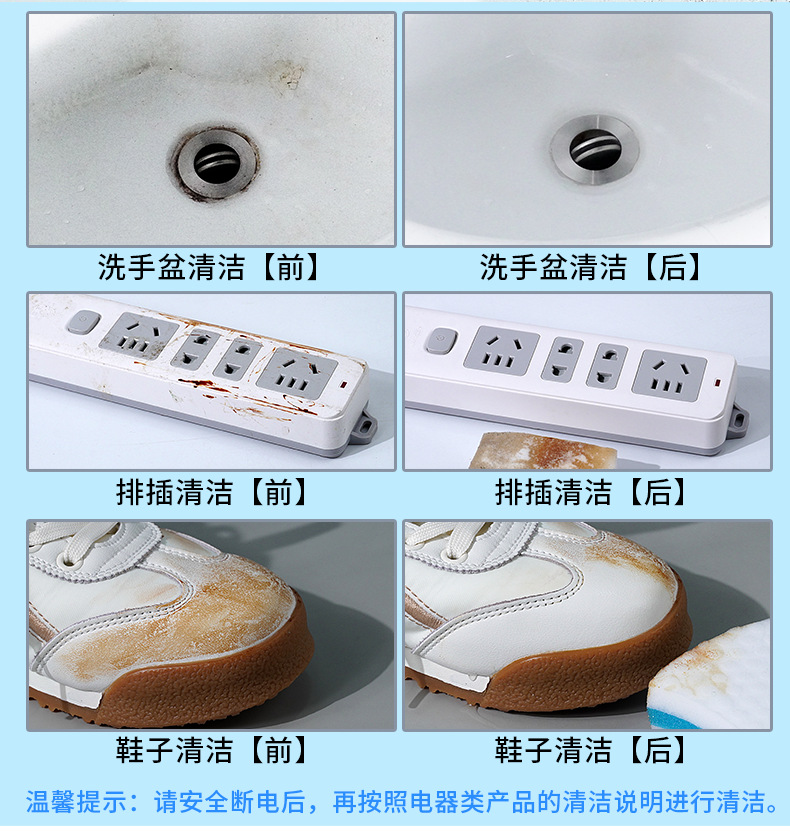 洗手盆清洁【前】

洗手盆清洁【后】

排插清洁【前】

排插清洁【后】

鞋子清洁【前】

鞋子清洁【后】

温馨提示：请安全断电后，再按照电器类产品的清洁说明进行清洁。