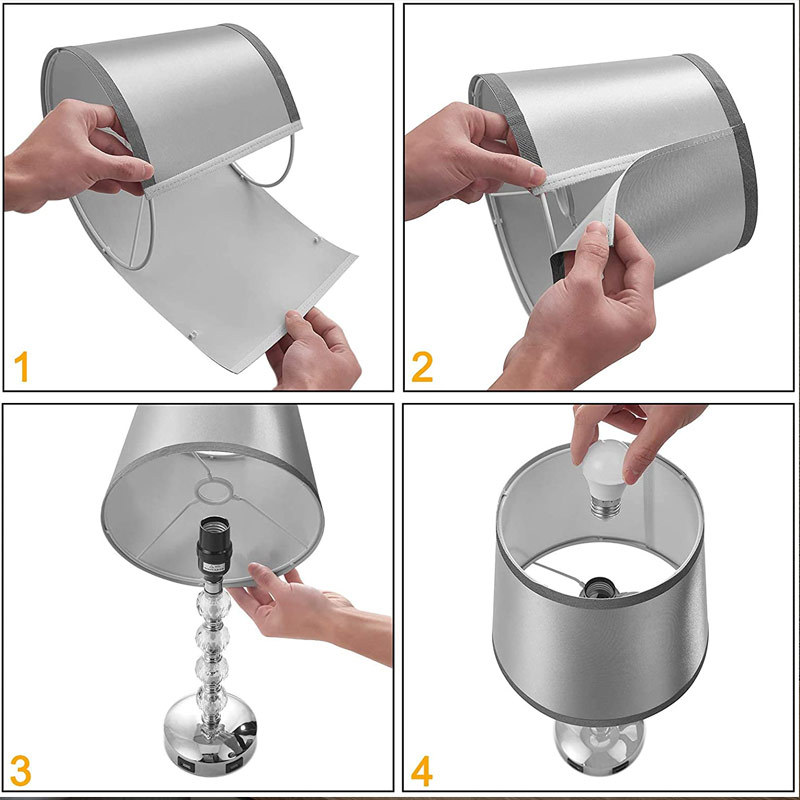 1

2

3

4