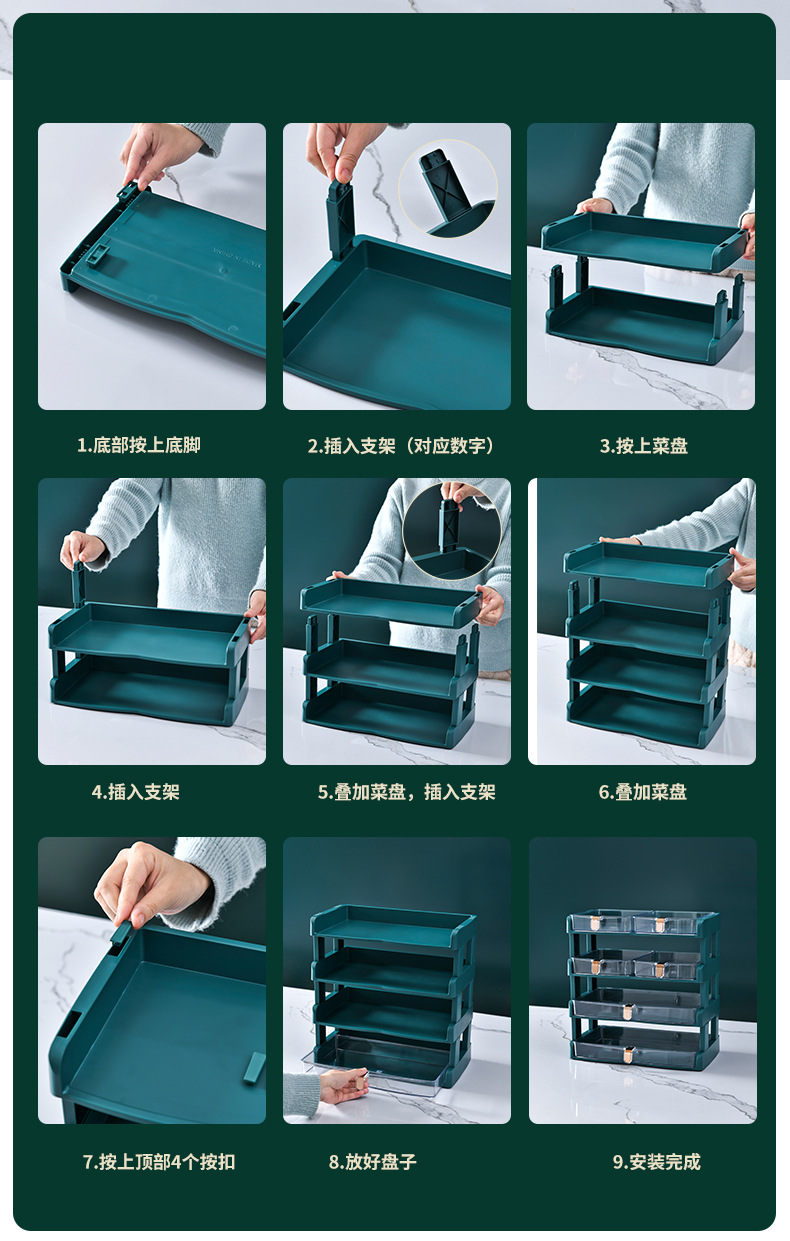 1.底部按上底脚

2.插入支架（对应数字）

3.按上菜盘

4.插入支架

5.叠加菜盘，插入支架

6.叠加菜盘

7.按上顶部4个按扣

8.放好盘子

9.安装完成