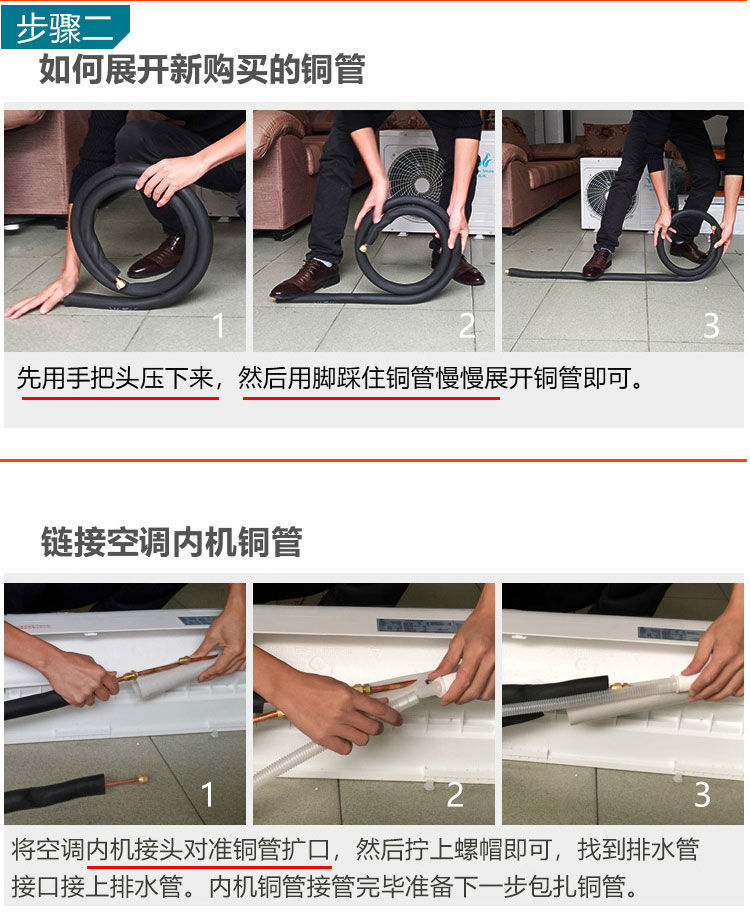 步骤二

如何展开新购买的铜管

1

2

3

先用手把头压下来，然后用脚踩住铜管慢慢展开铜管即可。

链接空调内机铜管

1

2

3

将空调内机接头对准铜管扩口，然后拧上螺帽即可，找到排水管接口接上排水管。内机铜管接管完毕准备下一步包扎铜管。