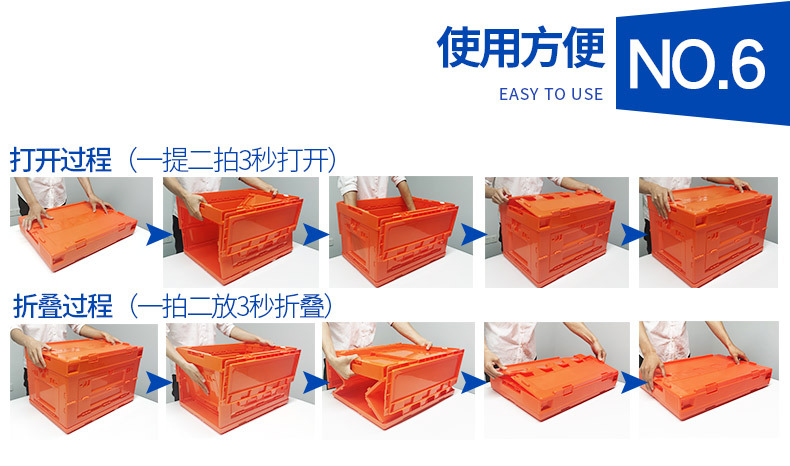 使用方便

EASY TO USE

NO.6

打开过程（一提二拍3秒打开）

折叠过程（一拍二放3秒折叠）