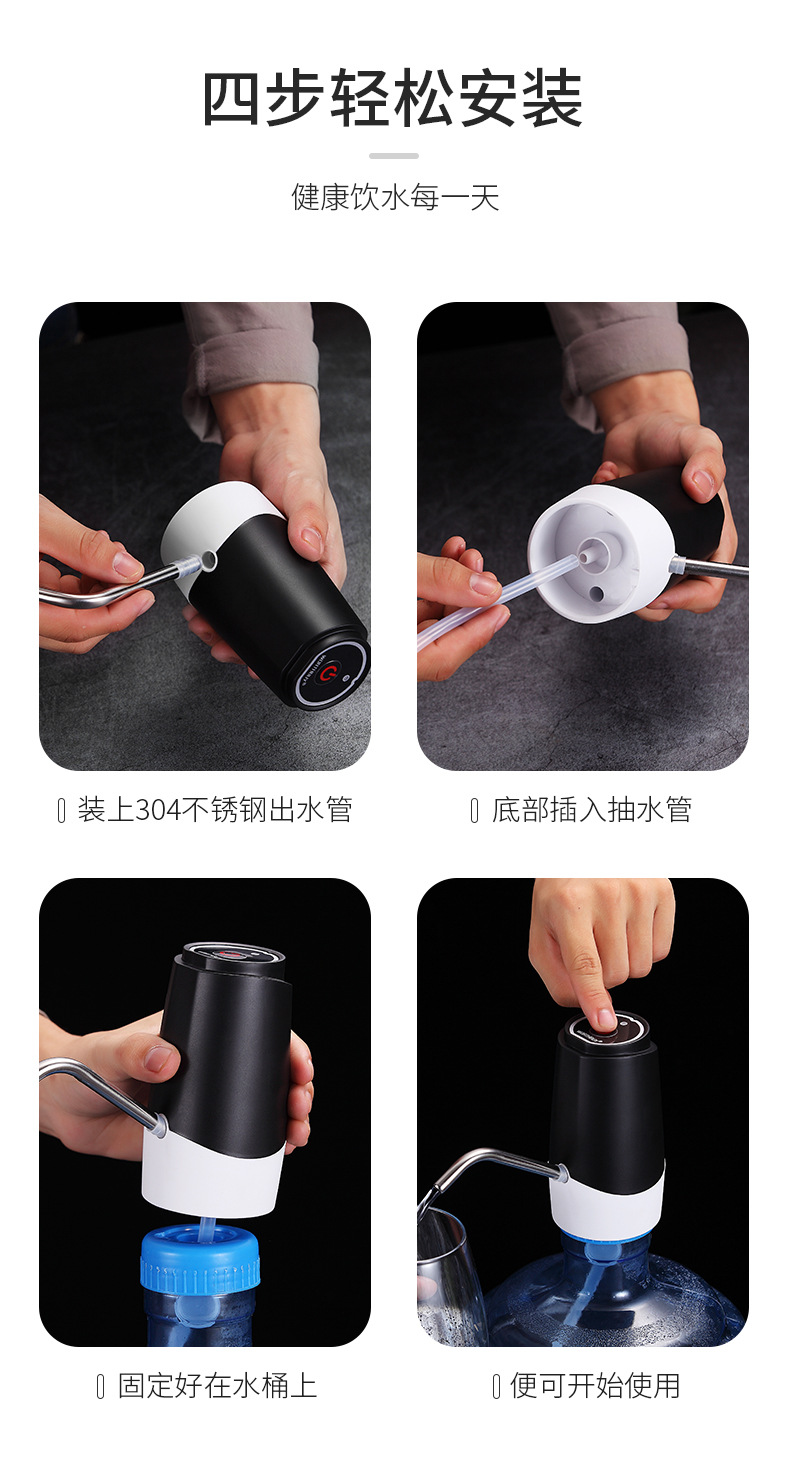 四步轻松安装

健康饮水每一天

装上304不锈钢出水管

底部插入抽水管

固定好在水桶上

便可开始使用