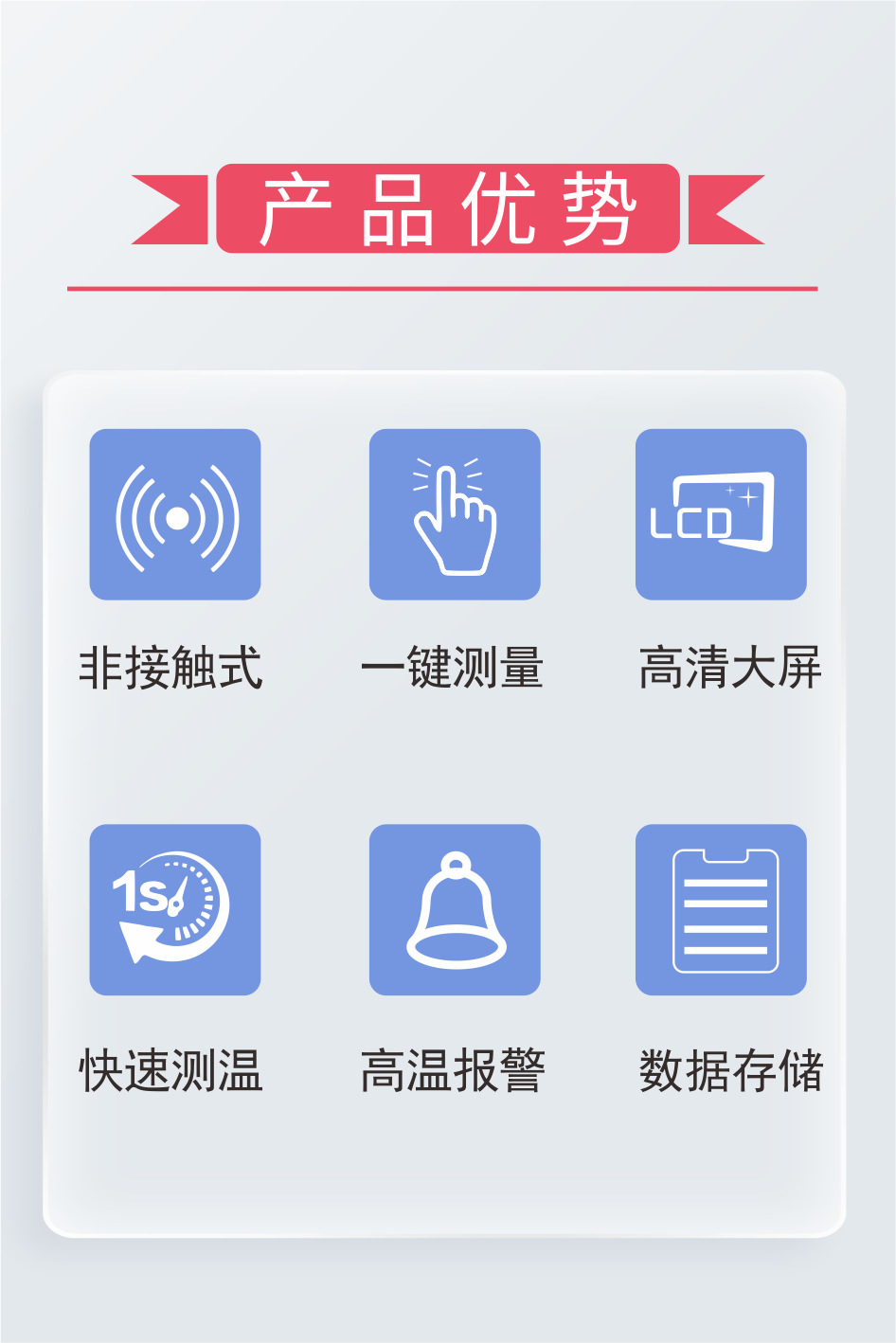 产品优势

LCD

非接触式 一键测量 高清大屏

1s

快速测温 高温报警 数据存储