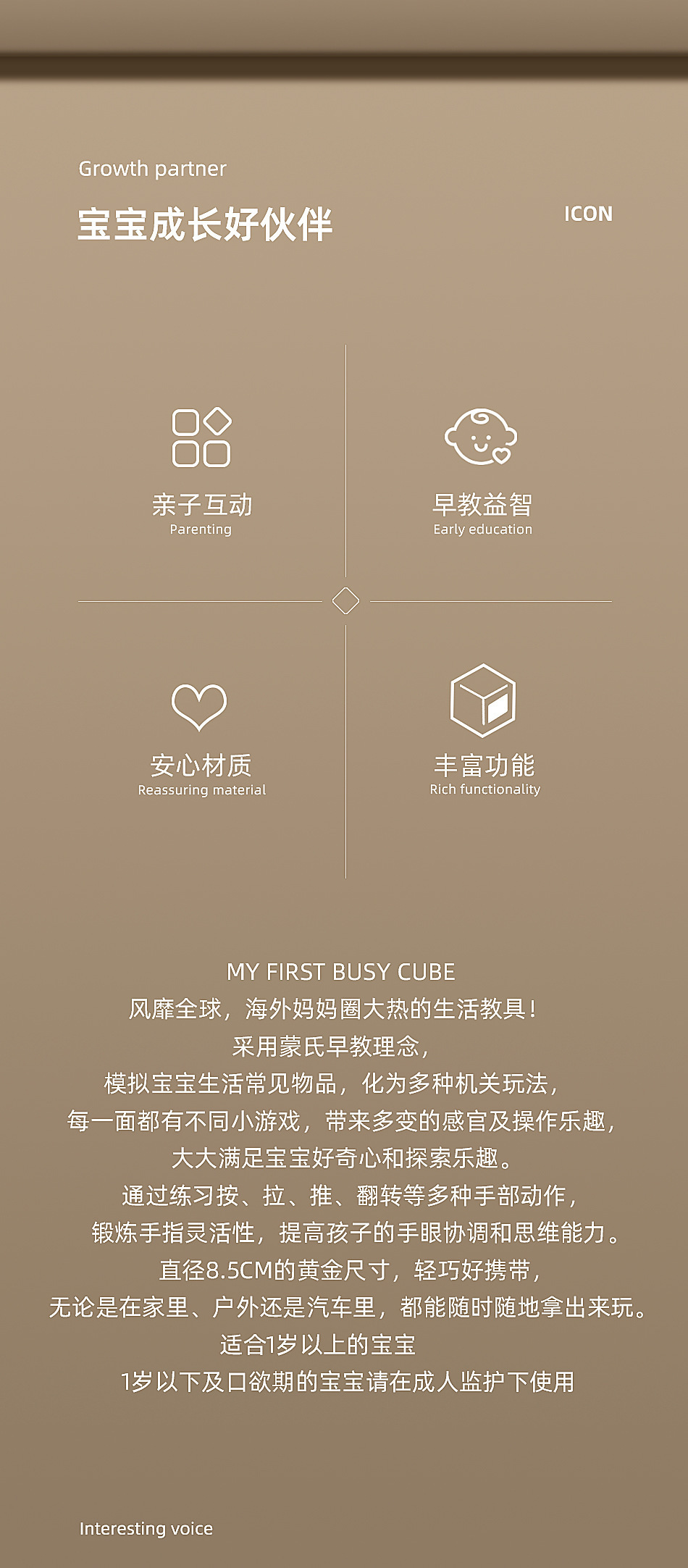 Growth partner

宝宝成长好伙伴

ICON

亲子互动
Parenting

早教益智
Early education

安心材质
Reassuring material

丰富功能
Rich functionality

MY FIRST BUSY CUBE
风靡全球，海外妈妈圈大热的生活教具！
采用蒙氏早教理念，
模拟宝宝生活常见物品，化为多种机关玩法，
每一面都有不同小游戏，带来多变的感官及操作乐趣，
大大满足宝宝好奇心和探索乐趣。
通过练习按、拉、推、翻转等多种手部动作，
锻炼手指灵活性，提高孩子的手眼协调和思维能力。
直径8.5CM的黄金尺寸，轻巧好携带，
无论是在家里、户外还是汽车里，都能随时随地拿出来玩。
适合1岁以上的宝宝
1岁以下及口欲期的宝宝请在成人监护下使用

Interesting voice