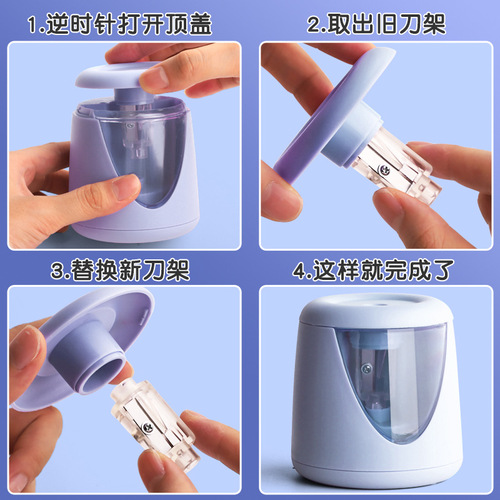 1.逆时针打开顶盖

2.取出旧刀架

3.替换新刀架

4.这样就完成了