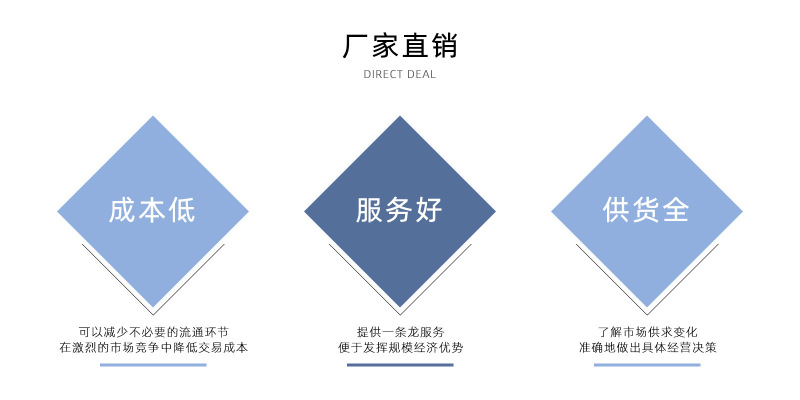 厂家直销
DIRECT DEAL

成本低

可以减少不必要的流通环节
在激烈的市场竞争中降低交易成本

服务好

提供一条龙服务
便于发挥规模经济优势

供货全

了解市场供求变化
准确地做出具体经营决策