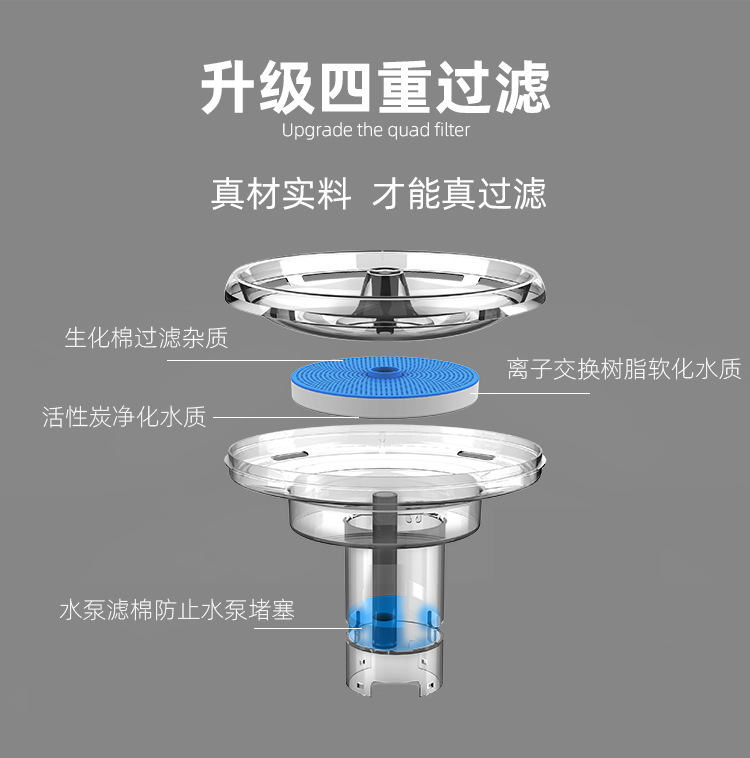 升级四重过滤
Upgrade the quad filter

真材实料 才能真过滤

生化棉过滤杂质

离子交换树脂软化水质

活性炭净化水质

水泵滤棉防止水泵堵塞