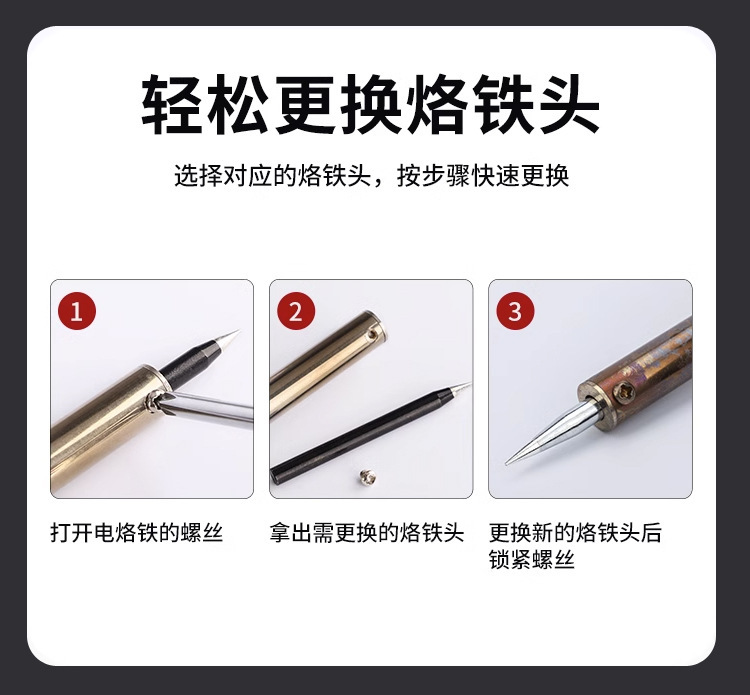 轻松更换烙铁头

选择对应的烙铁头，按步骤快速更换

1

打开电烙铁的螺丝

2

拿出需更换的烙铁头

3

更换新的烙铁头后锁紧螺丝