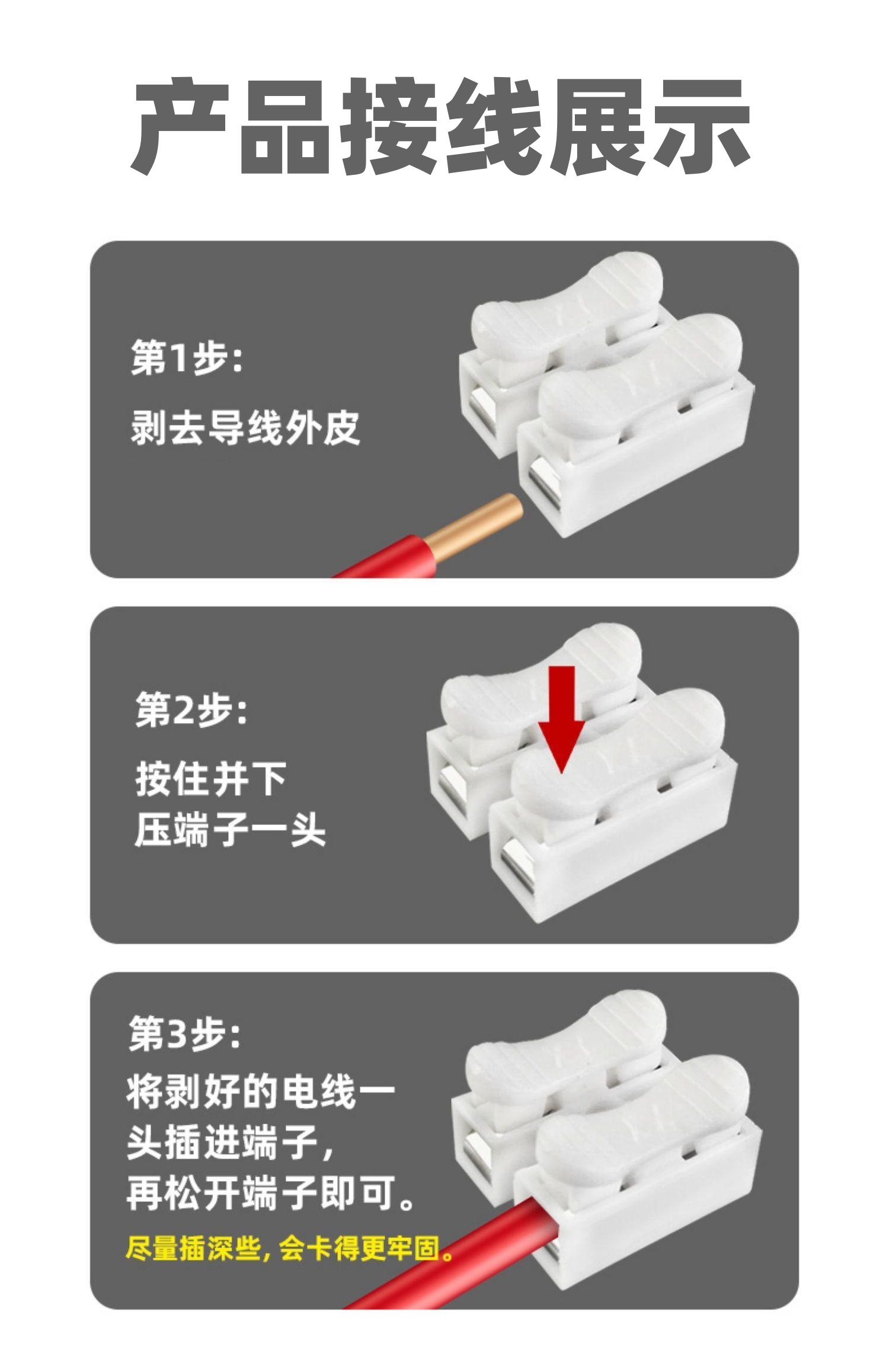 产品接线展示

第1步:

剥去导线外皮

第2步:

按住并下压端子一头

第3步:

将剥好的电线一头插进端子,再松开端子即可。

尽量插深些,会卡得更牢固。