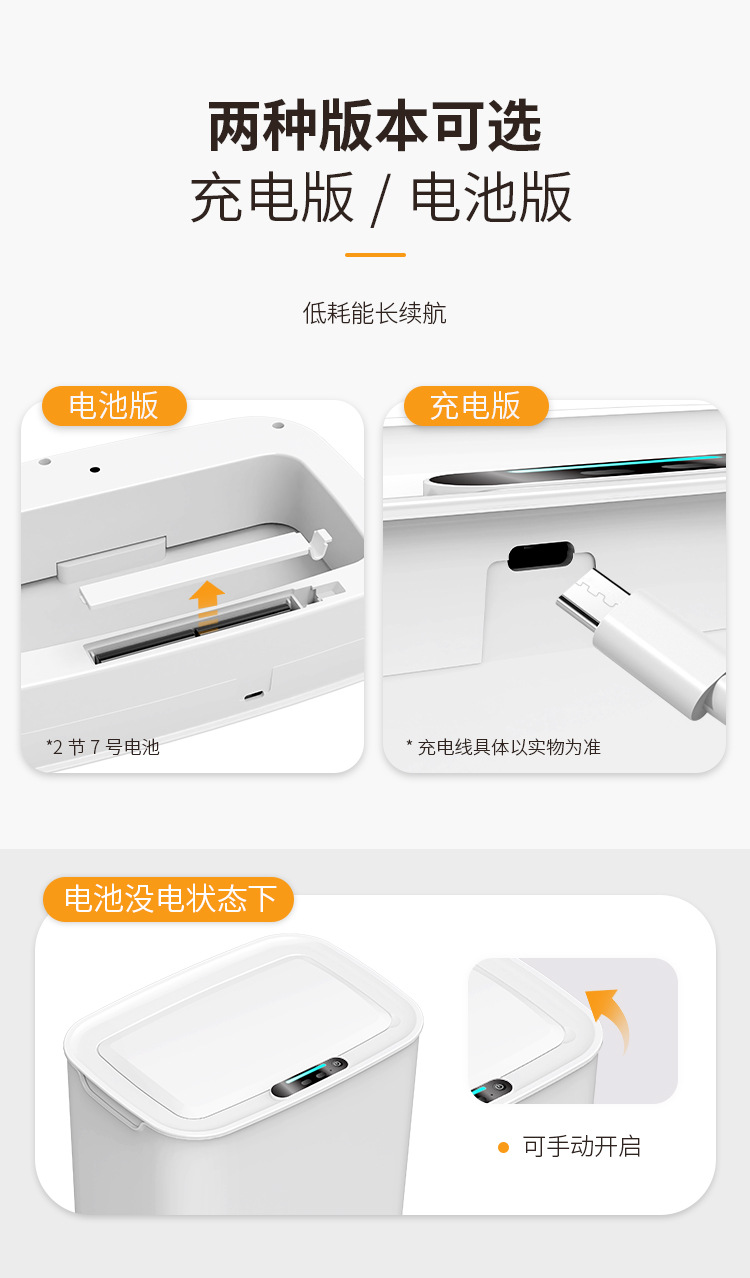 两种版本可选
充电版 / 电池版

低耗能长续航

电池版

*2 节 7 号电池

充电版

* 充电线具体以实物为准

电池没电状态下

可手动开启