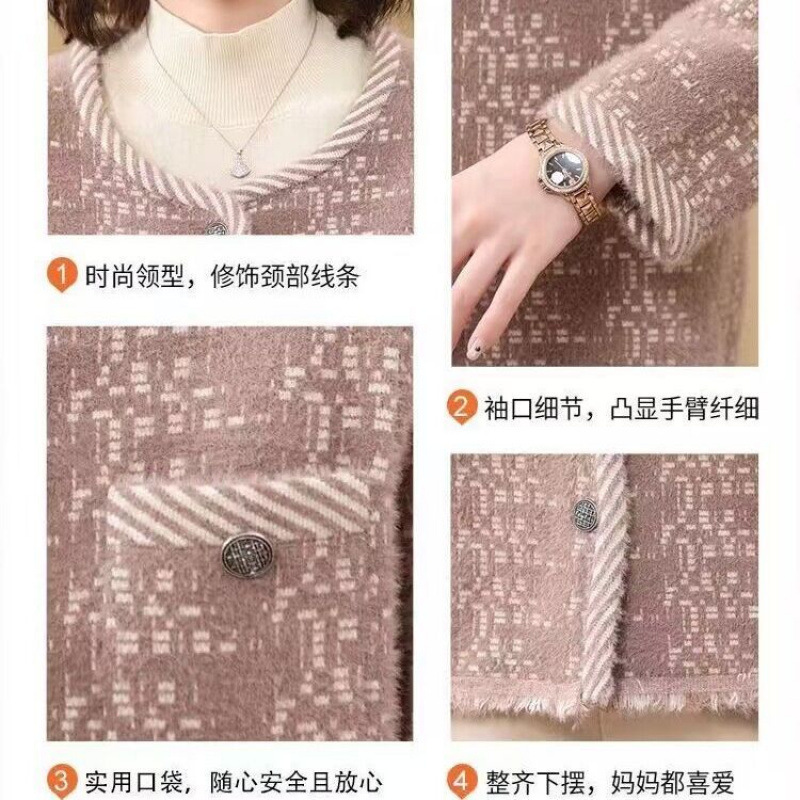 1 时尚领型，修饰颈部线条

2 袖口细节，凸显手臂纤细

3 实用口袋，随心安全且放心

4 整齐下摆，妈妈都喜爱