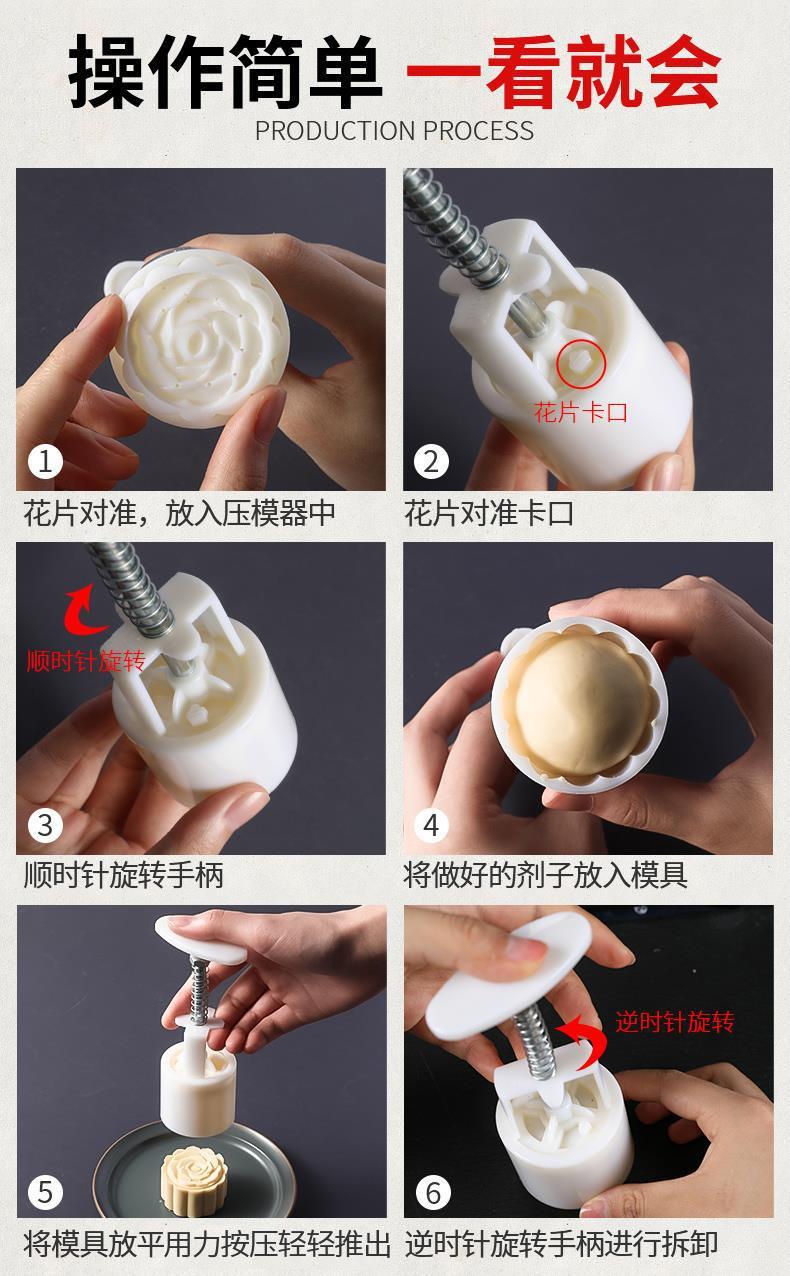 操作简单 一看就会
PRODUCTION PROCESS

1
花片对准，放入压模器中

花片卡口
2
花片对准卡口

顺时针旋转
3
顺时针旋转手柄

4
将做好的剂子放入模具

5
将模具放平用力按压轻轻推出

逆时针旋转
6
逆时针旋转手柄进行拆卸