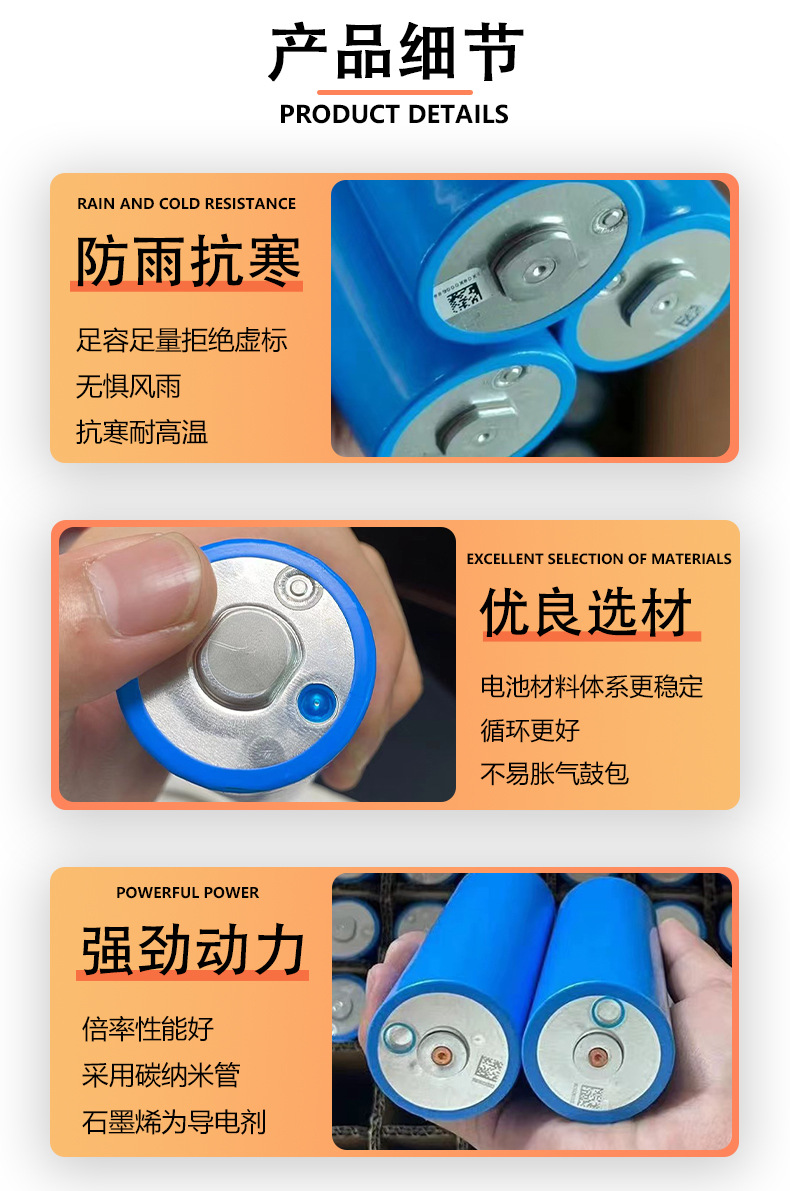 产品细节
PRODUCT DETAILS

RAIN AND COLD RESISTANCE
防雨抗寒
足容足量拒绝虚标
无惧风雨
抗寒耐高温

EXCELLENT SELECTION OF MATERIALS
优良选材
电池材料体系更稳定
循环更好
不易胀气鼓包

POWERFUL POWER
强劲动力
倍率性能好
采用碳纳米管
石墨烯为导电剂