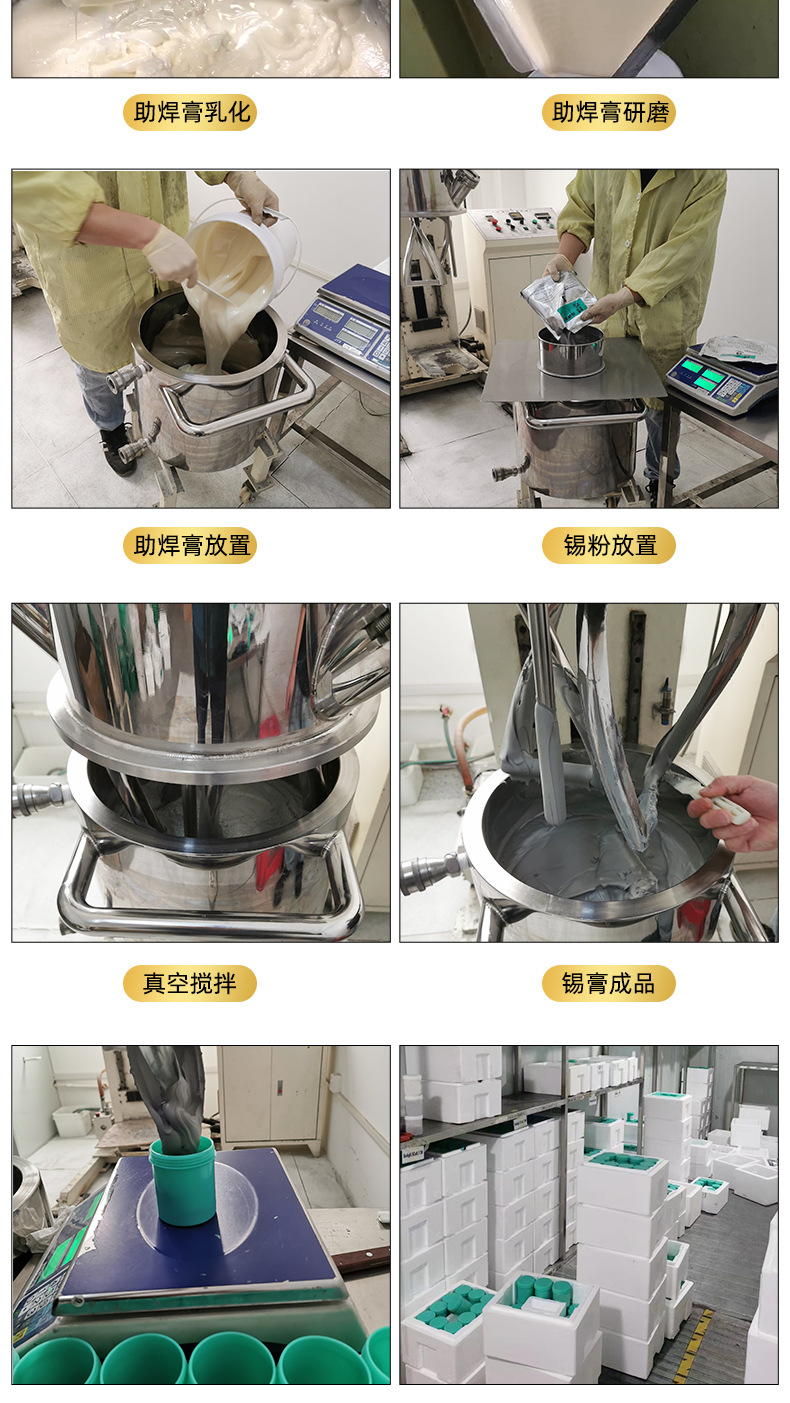 助焊膏乳化

助焊膏研磨

助焊膏放置

锡粉放置

真空搅拌

锡膏成品