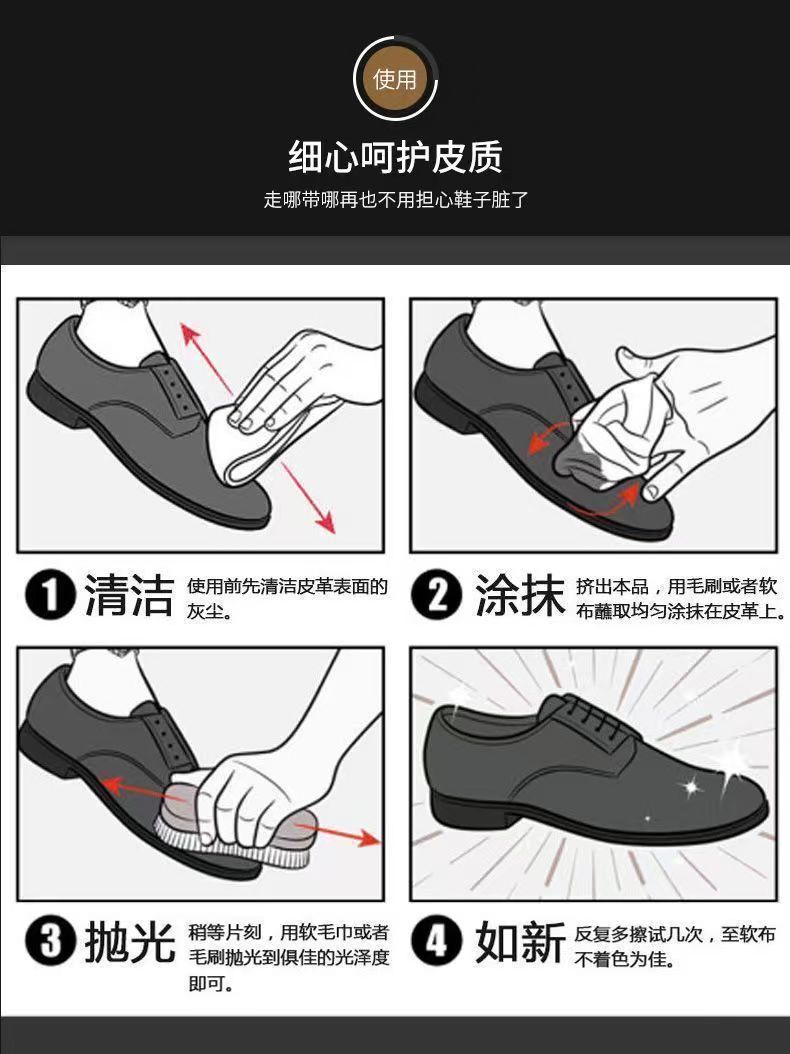 使用

细心呵护皮质

走哪带哪再也不用担心鞋子脏了

1 清洁 使用前先清洁皮革表面的灰尘。

2 涂抹 挤出本品，用毛刷或者软布蘸取均匀涂抹在皮革上。

3 抛光 稍等片刻，用软毛巾或者毛刷抛光到俱佳的光泽度即可。

4 如新 反复多擦试几次，至软布不着色为佳。