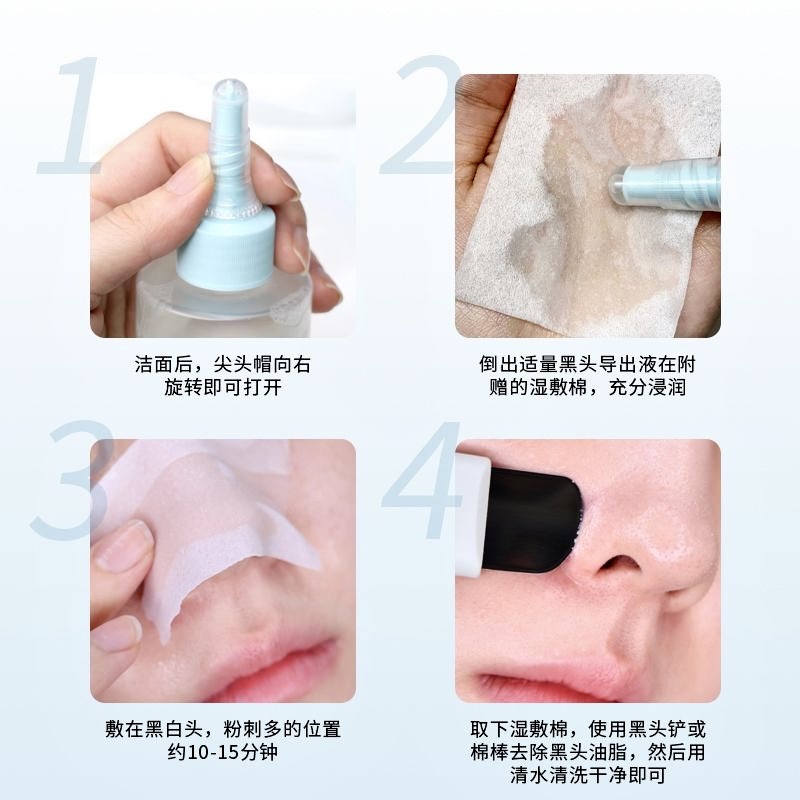 1

洁面后，尖头帽向右旋转即可打开

2

倒出适量黑头导出液在附赠的湿敷棉，充分浸润

3

敷在黑白头，粉刺多的位置约10-15分钟

4

取下湿敷棉，使用黑头铲或棉棒去除黑头油脂，然后用清水清洗干净即可