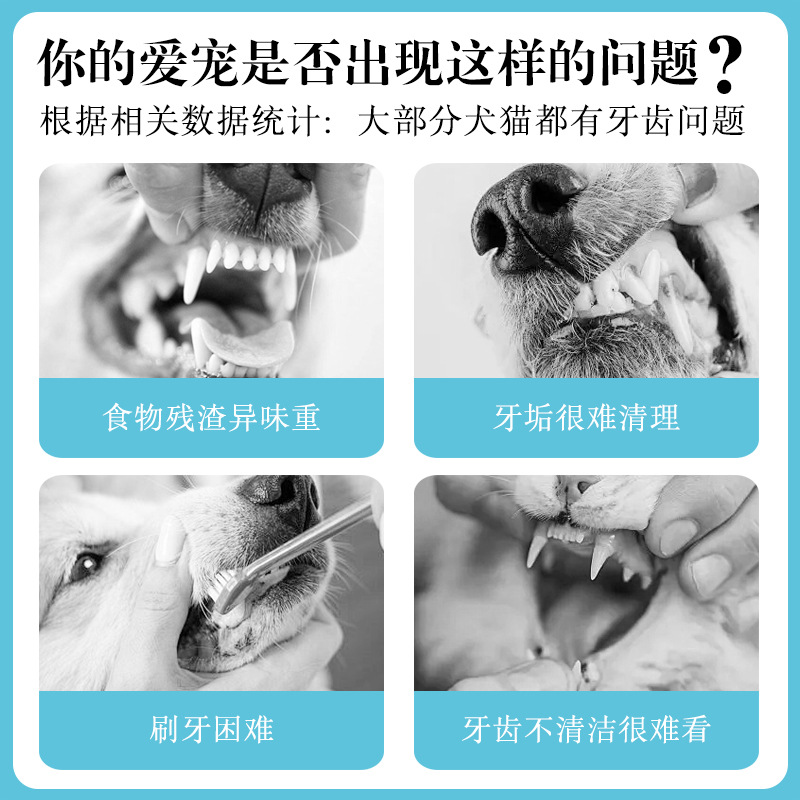 你的爱宠是否出现这样的问题？
根据相关数据统计：大部分犬猫都有牙齿问题

食物残渣异味重

牙垢很难清理

刷牙困难

牙齿不清洁很难看