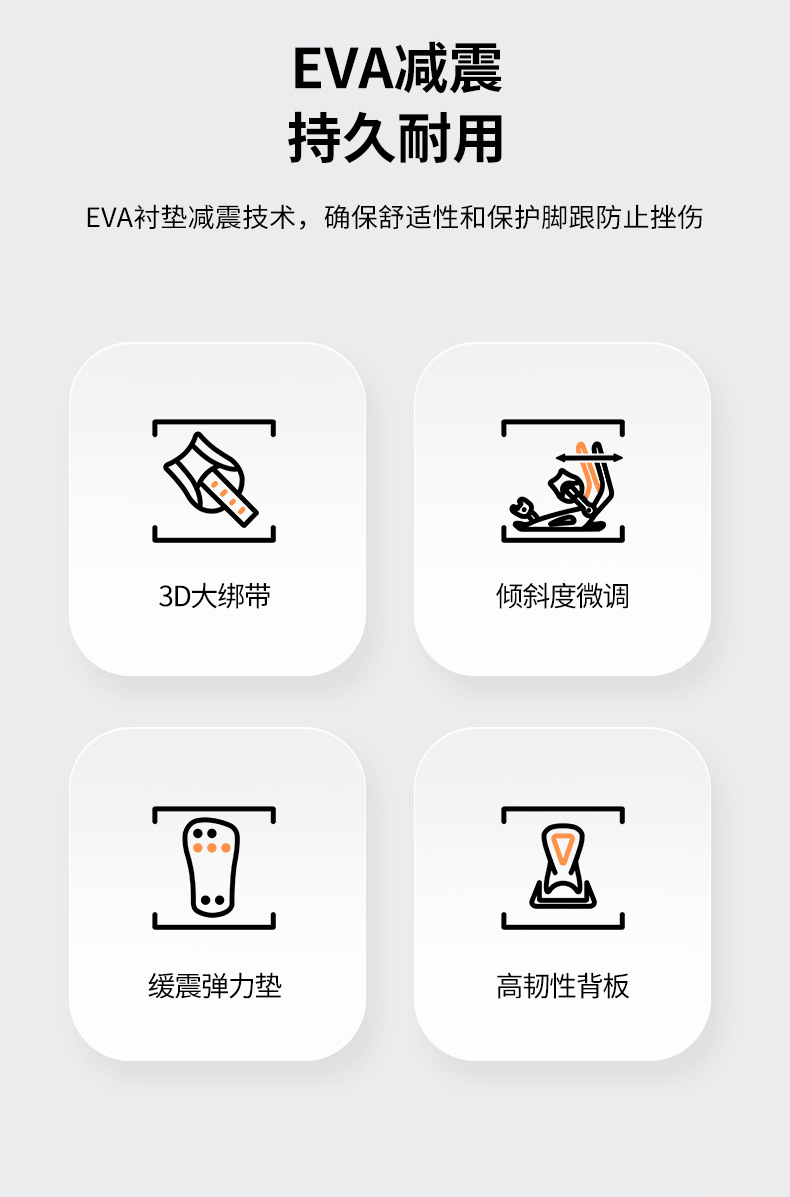 EVA减震
持久耐用

EVA衬垫减震技术，确保舒适性和保护脚跟防止挫伤

3D大绑带

倾斜度微调

缓震弹力垫

高韧性背板