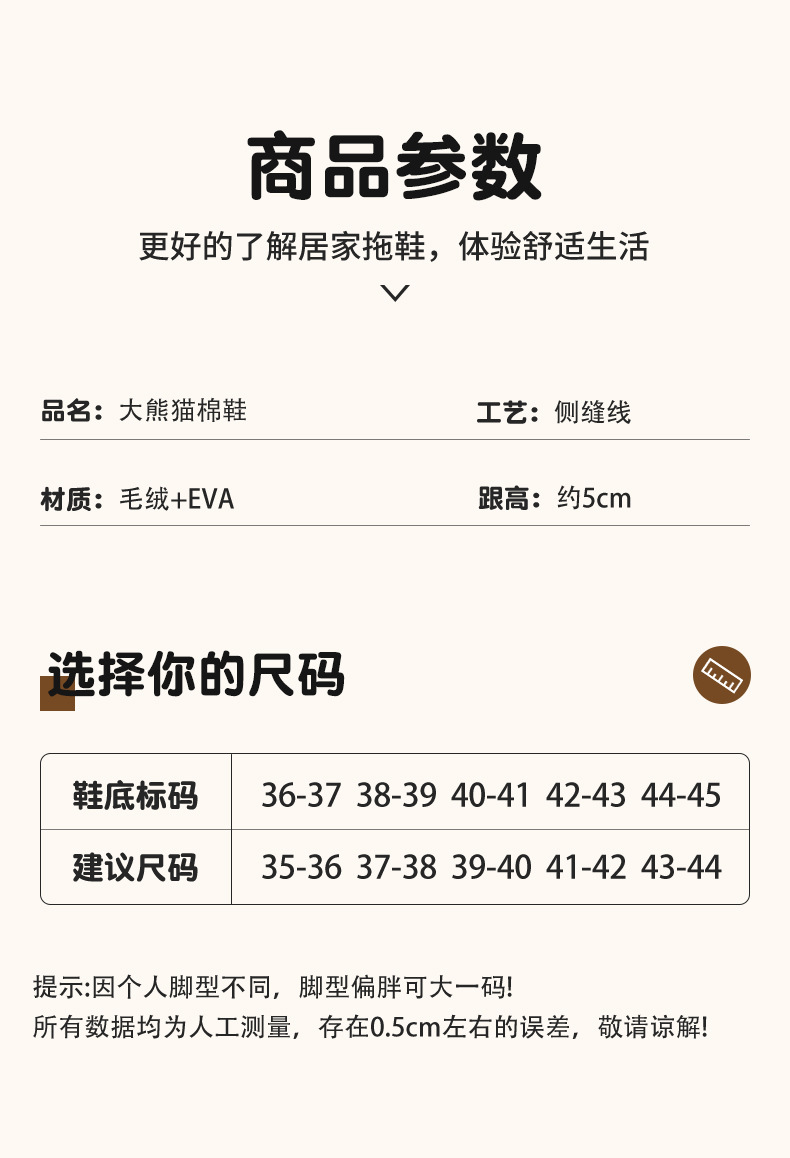 商品参数

更好的了解居家拖鞋，体验舒适生活

品名：大熊猫棉鞋 工艺：侧缝线

材质：毛绒+EVA 跟高：约5cm

选择你的尺码

| 鞋底标码 | 36-37 | 38-39 | 40-41 | 42-43 | 44-45 |
|---|---|---|---|---|---|
| 建议尺码 | 35-36 | 37-38 | 39-40 | 41-42 | 43-44 |

提示:因个人脚型不同，脚型偏胖可大一码!
所有数据均为人工测量，存在0.5cm左右的误差，敬请谅解!