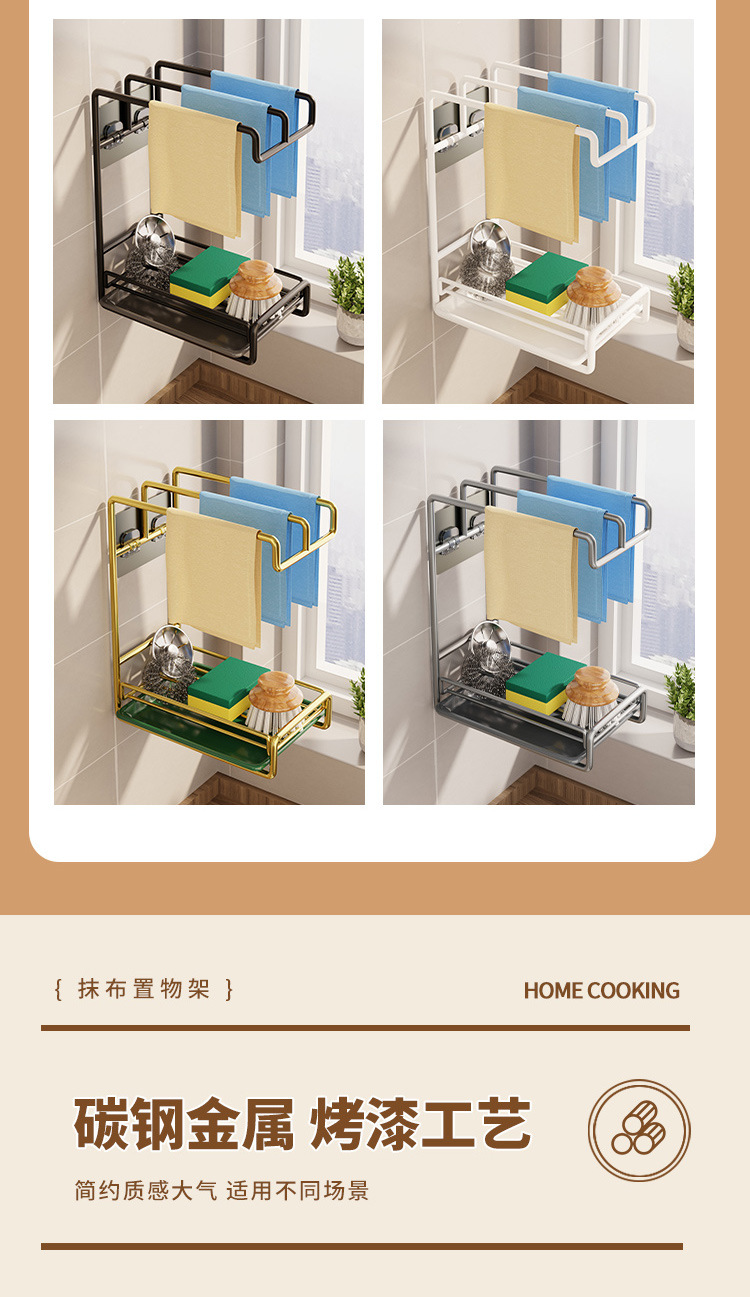 { 抹布置物架 }

HOME COOKING

碳钢金属 烤漆工艺

简约质感大气 适用不同场景