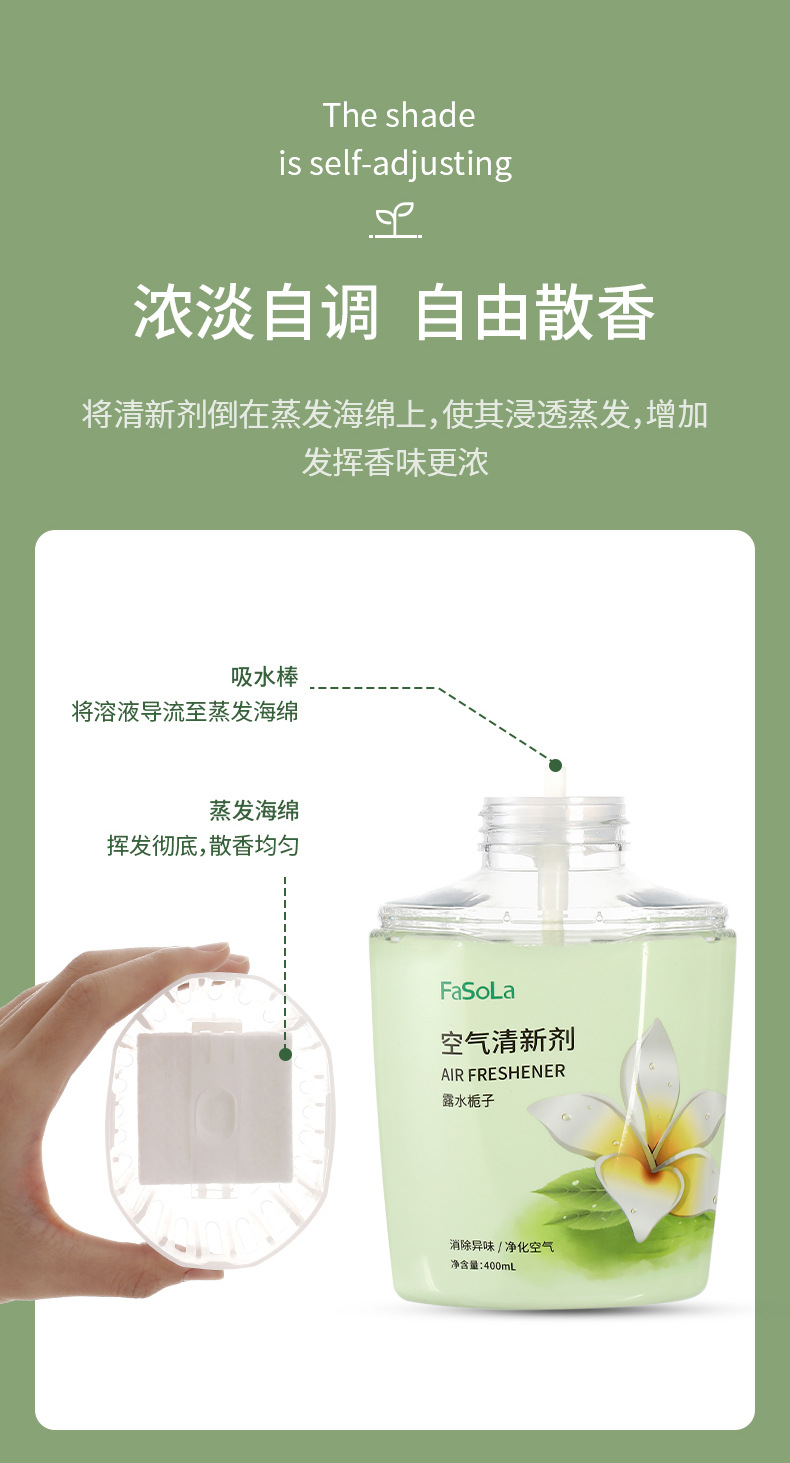 The shade
is self-adjusting

浓淡自调 自由散香

将清新剂倒在蒸发海绵上，使其浸透蒸发，增加发挥香味更浓

吸水棒
将溶液导流至蒸发海绵

蒸发海绵
挥发彻底，散香均匀

FaSoLa

空气清新剂
AIR FRESHENER
露水栀子

消除异味 / 净化空气
净含量：400mL