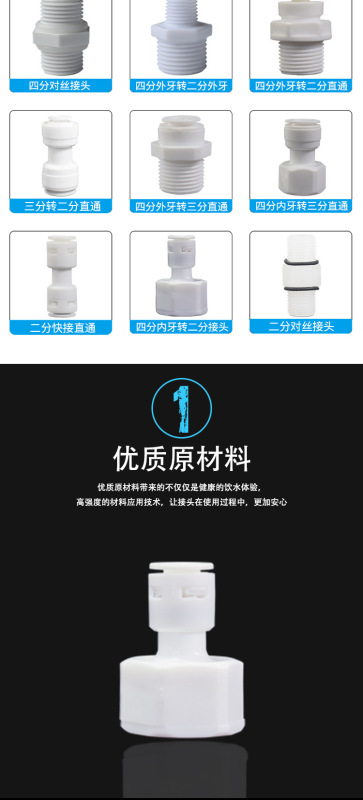 四分对丝接头

四分外牙转二分外牙

四分外牙转二分直通

三分转二分直通

四分外牙转三分直通

四分内牙转三分直通

二分快接直通

四分内牙转二分接头

二分对丝接头

1

优质原材料

优质原材料带来的不仅仅是健康的饮水体验,
高强度的材料应用技术,让接头在使用过程中,更加安心