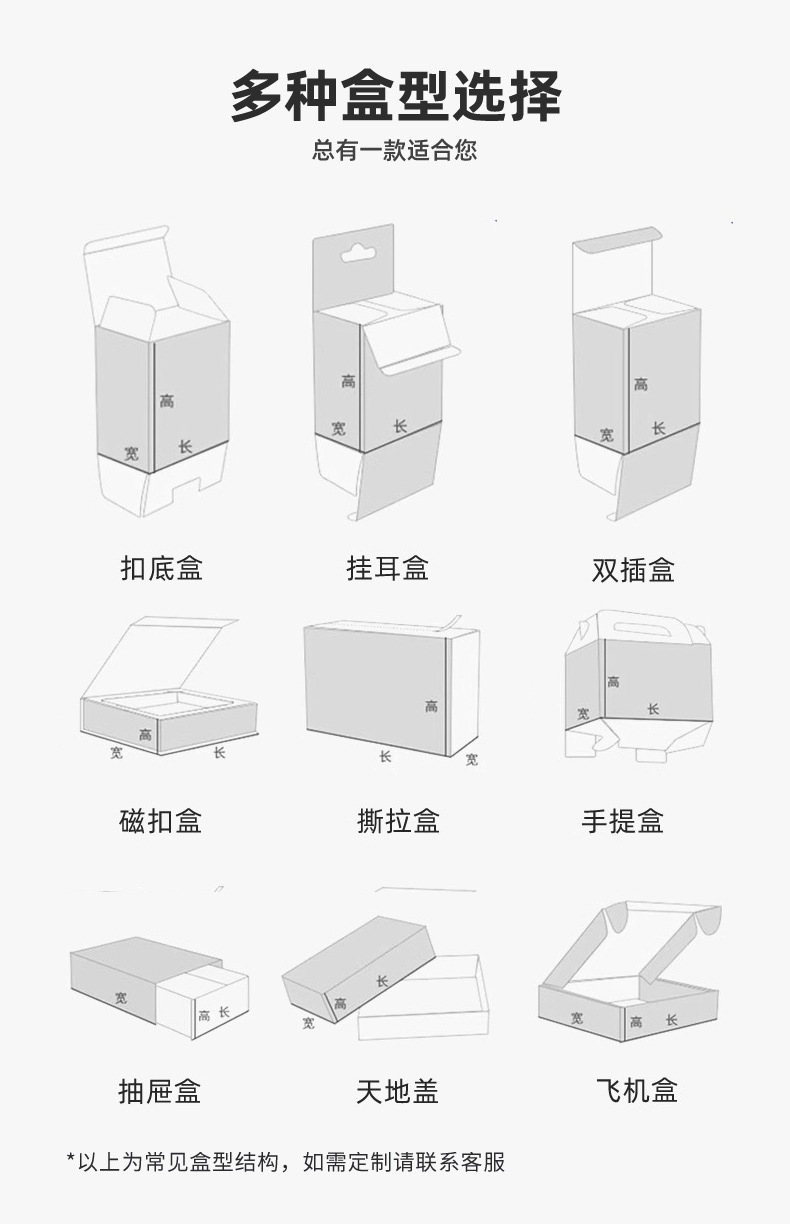 多种盒型选择

总有一款适合您

高
宽
长

扣底盒

高
宽
长

挂耳盒

高
宽
长

双插盒

高
宽
长

磁扣盒

高
长
宽

撕拉盒

高
宽
长

手提盒

宽
高
长

抽屉盒

长
高
宽

天地盖

宽
高
长

飞机盒

*以上为常见盒型结构，如需定制请联系客服