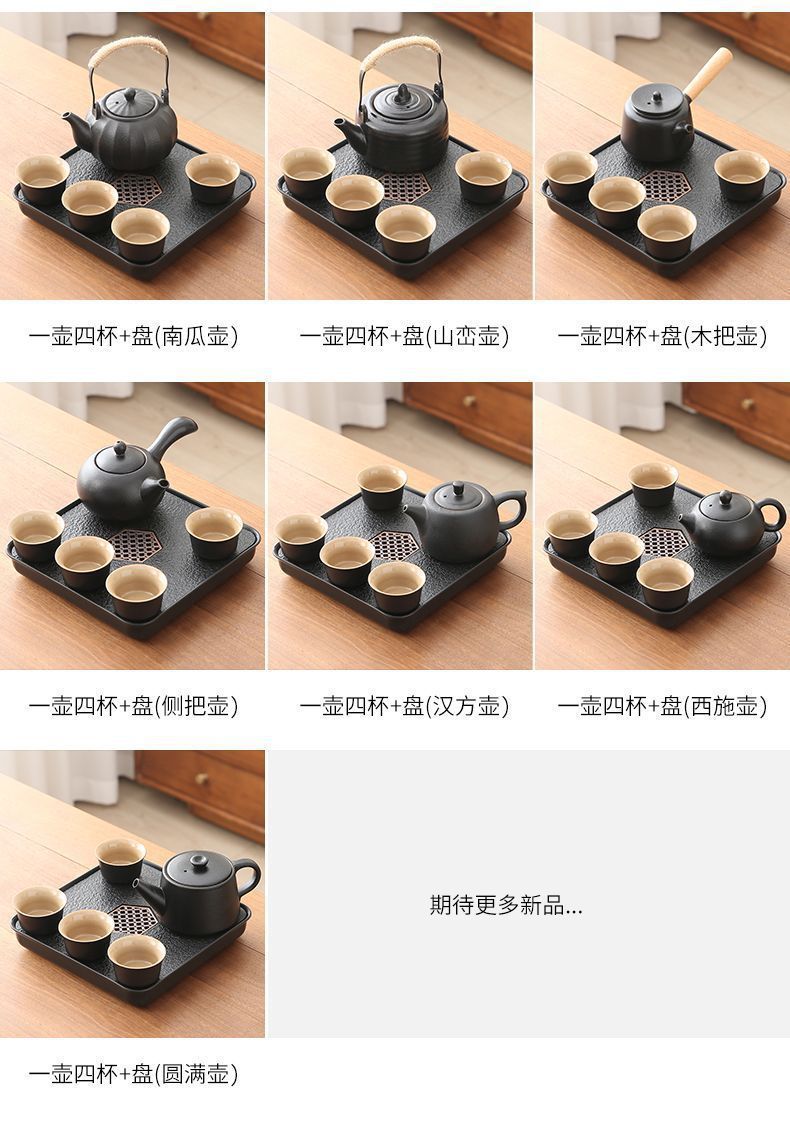 一壶四杯+盘(南瓜壶)

一壶四杯+盘(山峦壶)

一壶四杯+盘(木把壶)

一壶四杯+盘(侧把壶)

一壶四杯+盘(汉方壶)

一壶四杯+盘(西施壶)

期待更多新品...

一壶四杯+盘(圆满壶)