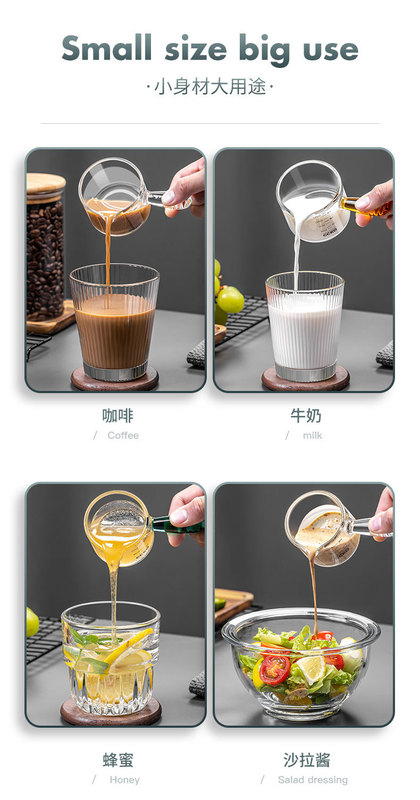 Small size big use

·小身材大用途·

咖啡
/ Coffee

牛奶
/ milk

蜂蜜
/ Honey

沙拉酱
/ Salad dressing