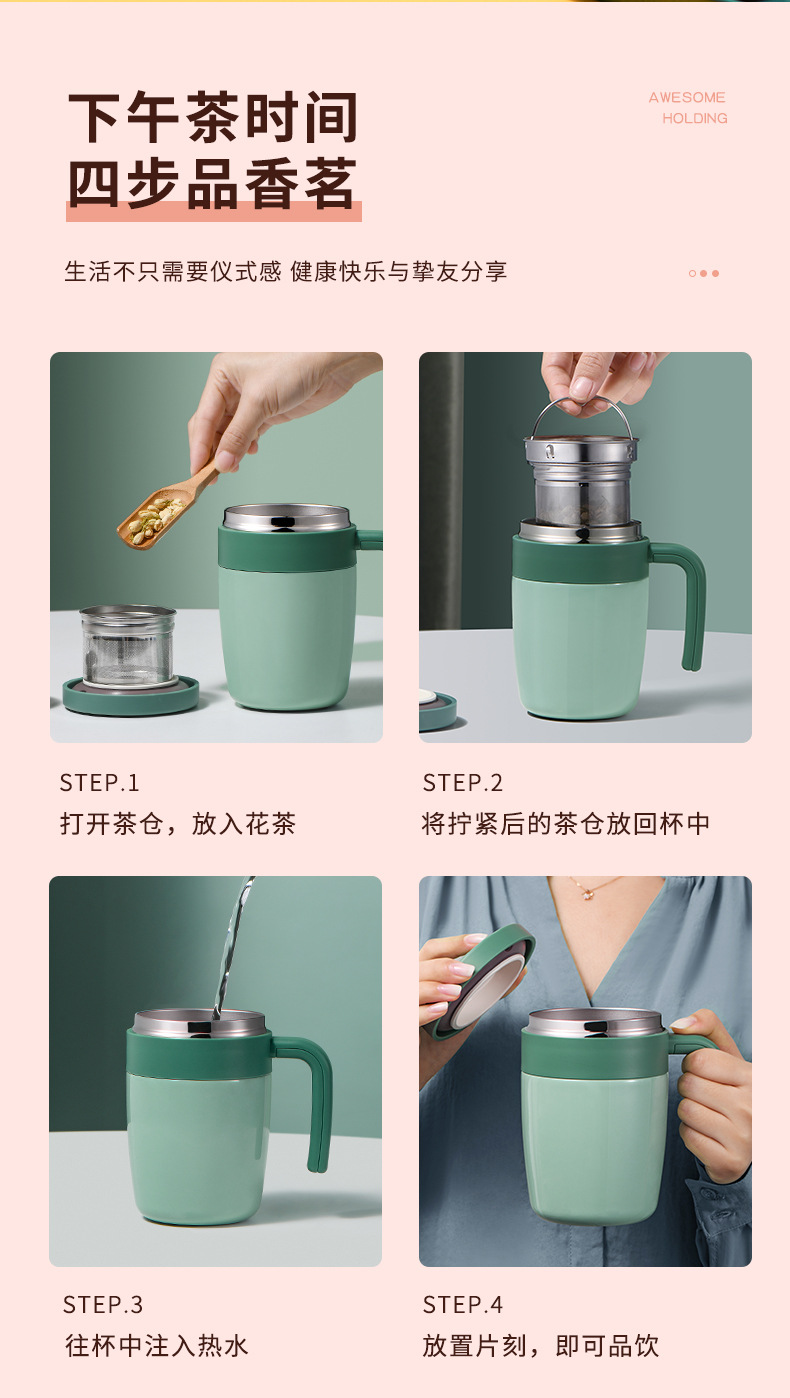 下午茶时间
四步品香茗

AWESOME
HOLDING

生活不只需要仪式感 健康快乐与挚友分享

STEP.1
打开茶仓，放入花茶

STEP.2
将拧紧后的茶仓放回杯中

STEP.3
往杯中注入热水

STEP.4
放置片刻，即可品饮