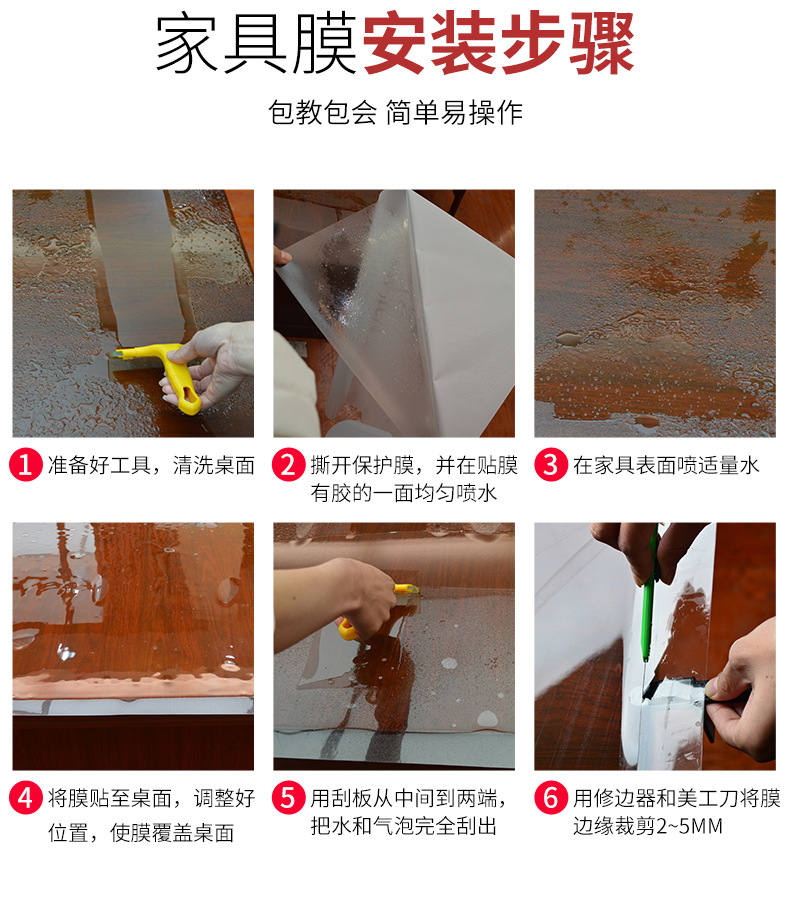 家具膜安装步骤

包教包会 简单易操作

1 准备好工具，清洗桌面

2 撕开保护膜，并在贴膜有胶的一面均匀喷水

3 在家具表面喷适量水

4 将膜贴至桌面，调整好位置，使膜覆盖桌面

5 用刮板从中间到两端，把水和气泡完全刮出

6 用修边器和美工刀将膜边缘裁剪2~5MM