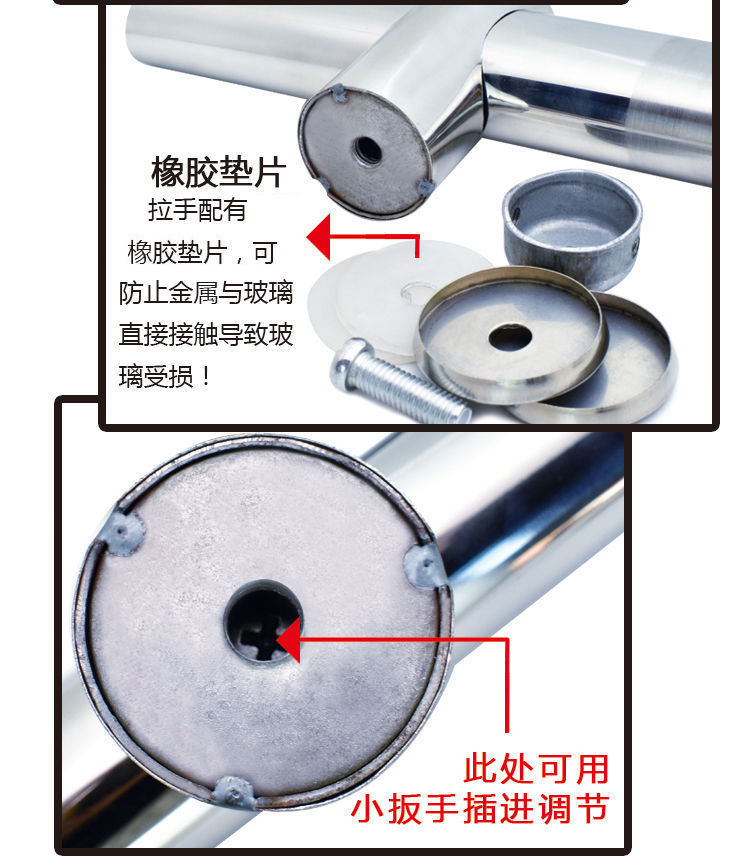 橡胶垫片

拉手配有橡胶垫片，可防止金属与玻璃直接接触导致玻璃受损！

此处可用小扳手插进调节