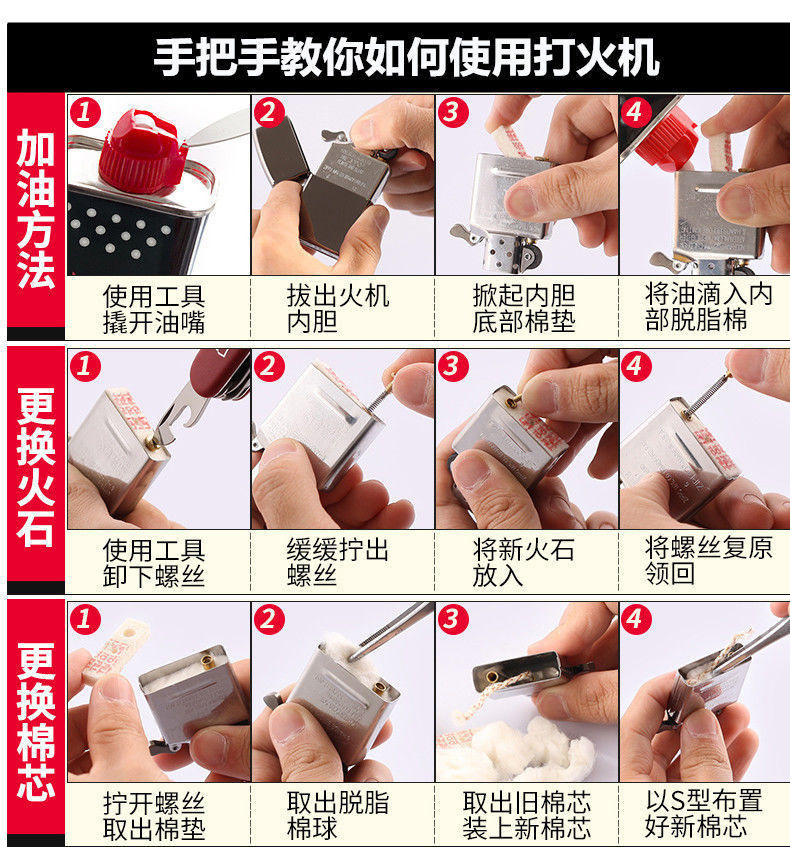 手把手教你如何使用打火机

加油方法

1 使用工具撬开油嘴

2 拔出火机内胆

3 掀起内胆底部棉垫

4 将油滴入内部脱脂棉

更换火石

1 使用工具卸下螺丝

2 缓缓拧出螺丝

3 将新火石放入

4 将螺丝复原领回

更换棉芯

1 拧开螺丝取出棉垫

2 取出脱脂棉球

3 取出旧棉芯装上新棉芯

4 以S型布置好新棉芯