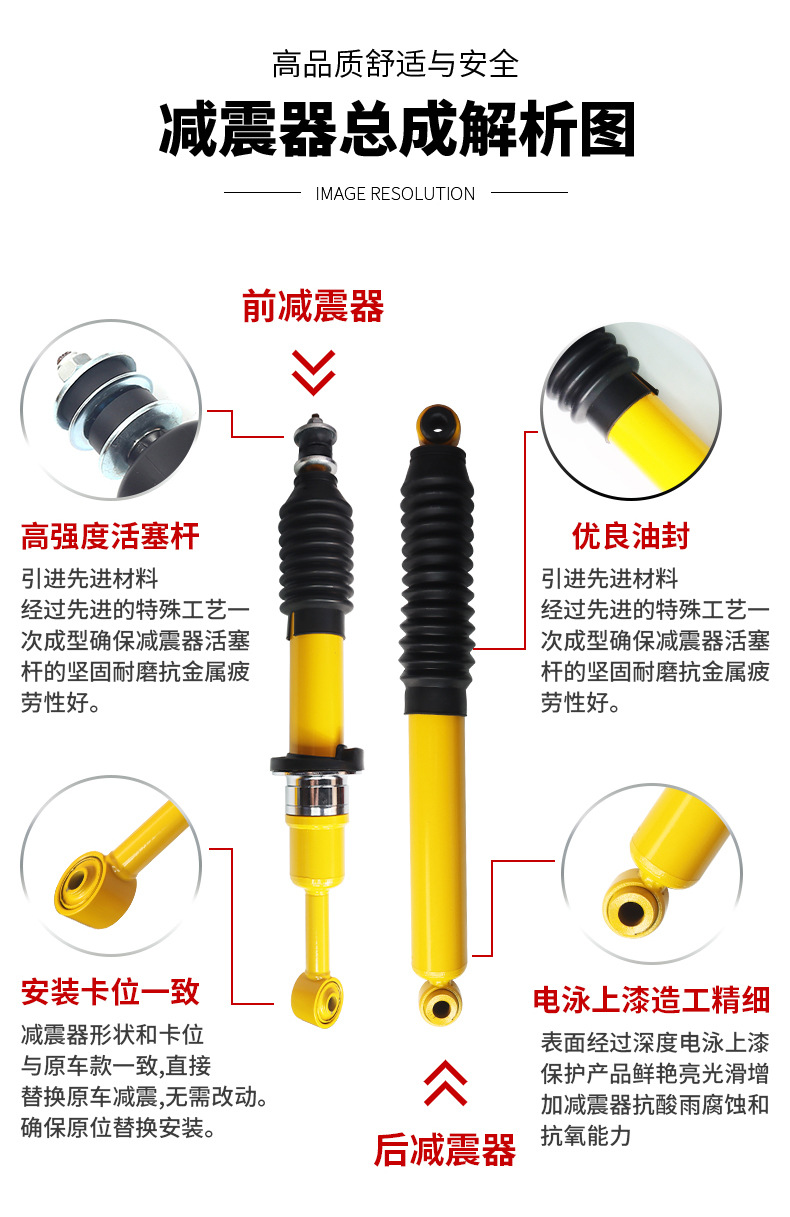 高品质舒适与安全

减震器总成解析图

IMAGE RESOLUTION

前减震器

高强度活塞杆

引进先进材料
经过先进的特殊工艺一次成型确保减震器活塞杆的坚固耐磨抗金属疲劳性好。

优良油封

引进先进材料
经过先进的特殊工艺一次成型确保减震器活塞杆的坚固耐磨抗金属疲劳性好。

安装卡位一致

减震器形状和卡位与原车款一致,直接替换原车减震,无需改动。确保原位替换安装。

电泳上漆造工精细

表面经过深度电泳上漆保护产品鲜艳亮光滑增加减震器抗酸雨腐蚀和抗氧能力

后减震器