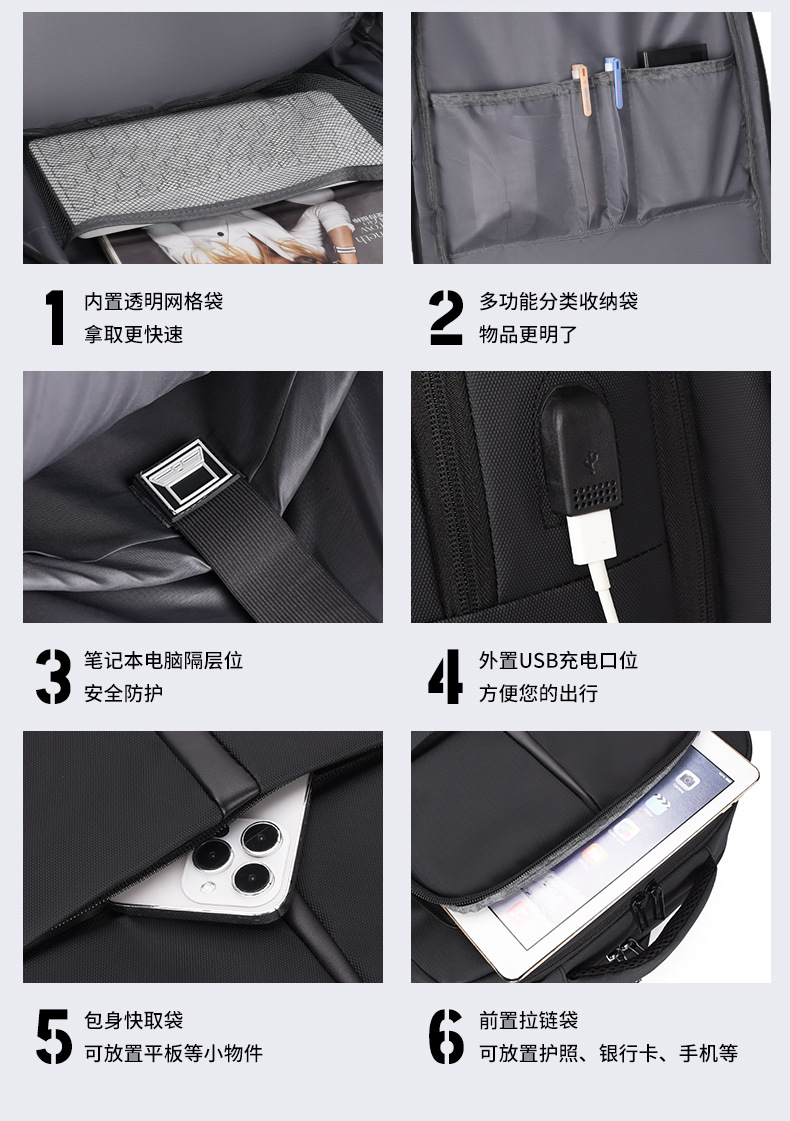 1 内置透明网格袋
拿取更快速

2 多功能分类收纳袋
物品更明了

3 笔记本电脑隔层位
安全防护

4 外置USB充电口位
方便您的出行

5 包身快取袋
可放置平板等小物件

6 前置拉链袋
可放置护照、银行卡、手机等