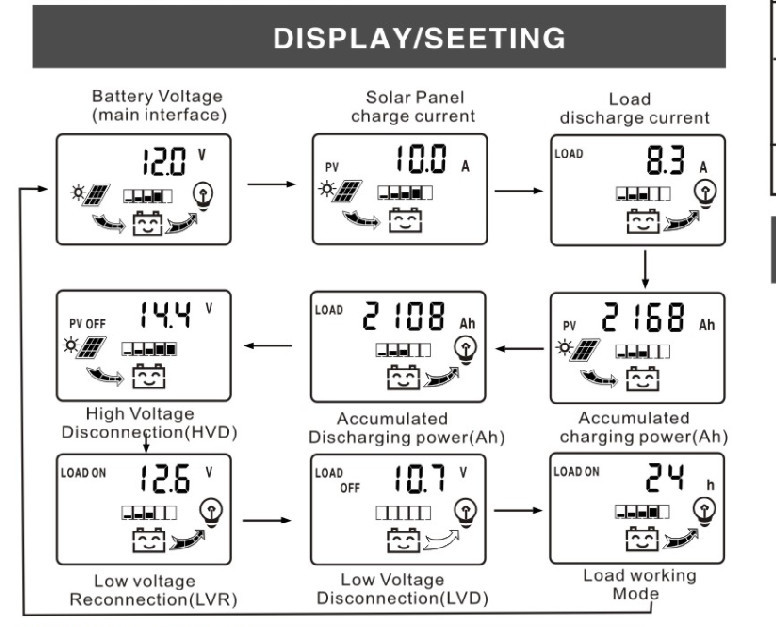 DISPLAY/SEETING

Battery Voltage (main interface)

12.0 V

Solar Panel charge current

PV 10.0 A

Load discharge current

LOAD 8.3 A

PV OFF 14.4 V

High Voltage Disconnection(HVD)

LOAD 2108 Ah

Accumulated Discharging power(Ah)

PV 2168 Ah

Accumulated charging power(Ah)

LOAD ON 12.6 V

Low voltage Reconnection(LVR)

LOAD OFF 10.7 V

Low Voltage Disconnection(LVD)

LOAD ON 24 h

Load working Mode