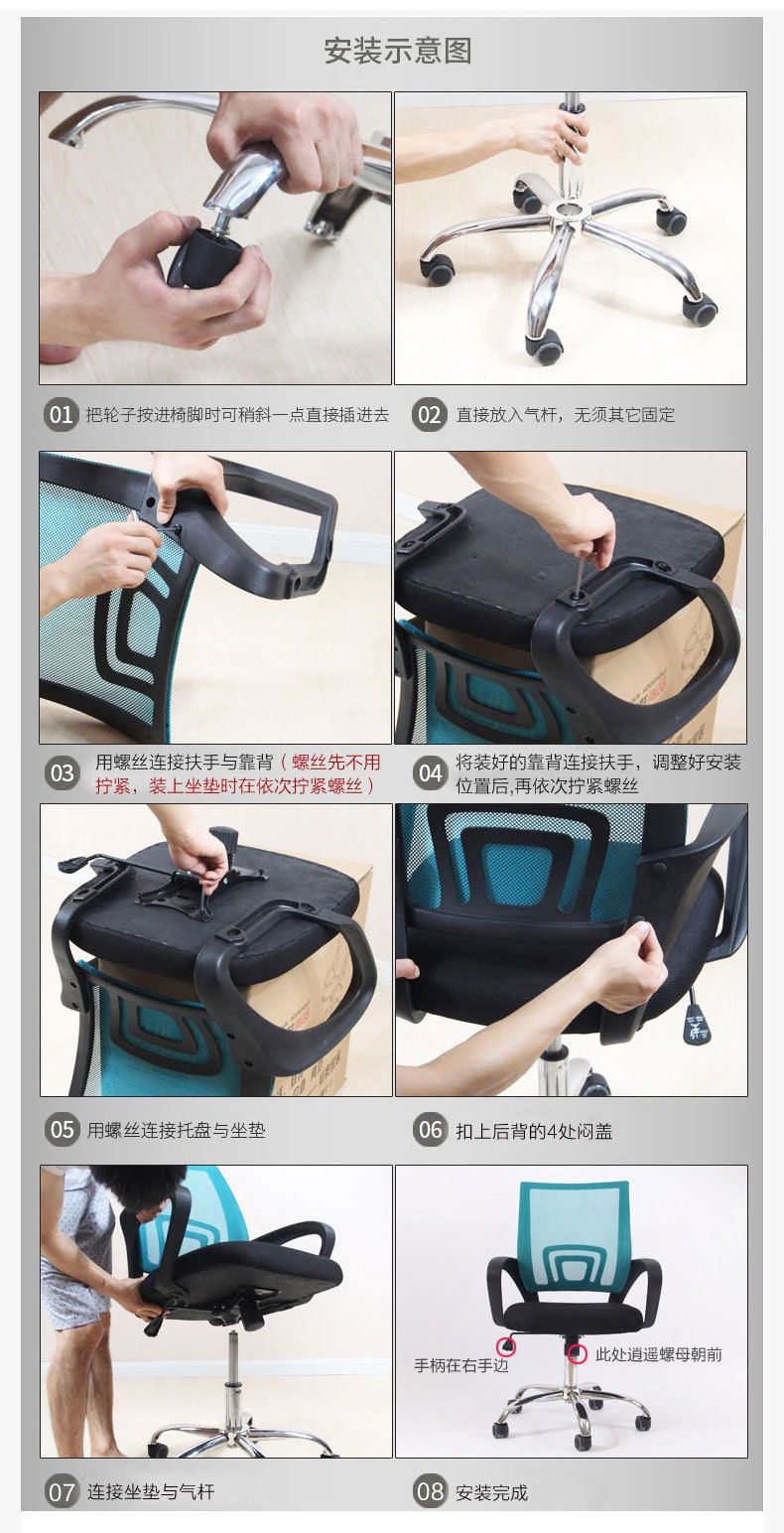 安装示意图

01 把轮子按进椅脚时可稍斜一点直接插进去

02 直接放入气杆，无须其它固定

03 用螺丝连接扶手与靠背（螺丝先不用拧紧，装上坐垫时在依次拧紧螺丝）

04 将装好的靠背连接扶手，调整好安装位置后,再依次拧紧螺丝

05 用螺丝连接托盘与坐垫

06 扣上后背的4处闷盖

手柄在右手边

此处逍遥螺母朝前

07 连接坐垫与气杆

08 安装完成