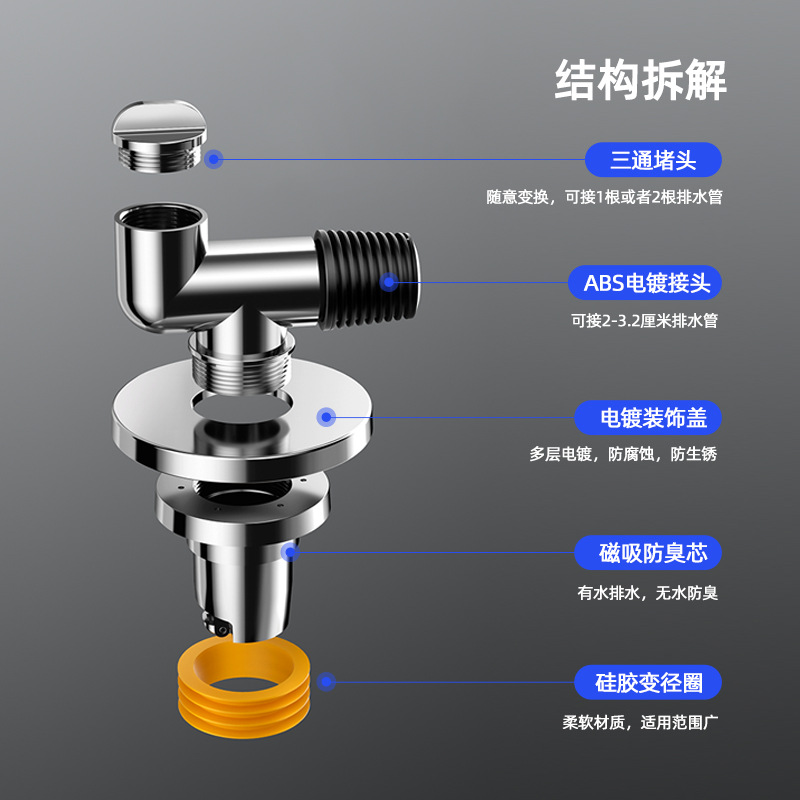 结构拆解

三通堵头

随意变换，可接1根或者2根排水管

ABS电镀接头

可接2-3.2厘米排水管

电镀装饰盖

多层电镀，防腐蚀，防生锈

磁吸防臭芯

有水排水，无水防臭

硅胶变径圈

柔软材质，适用范围广