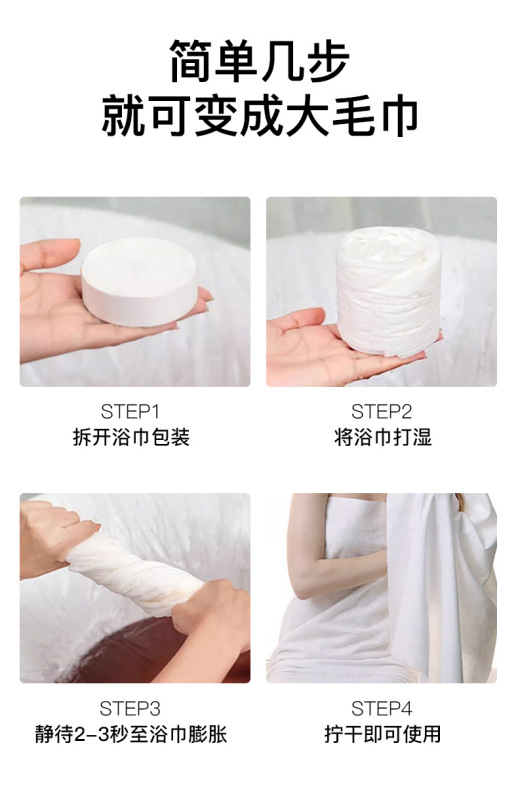 简单几步
就可变成大毛巾

STEP1
拆开浴巾包装

STEP2
将浴巾打湿

STEP3
静待2-3秒至浴巾膨胀

STEP4
拧干即可使用