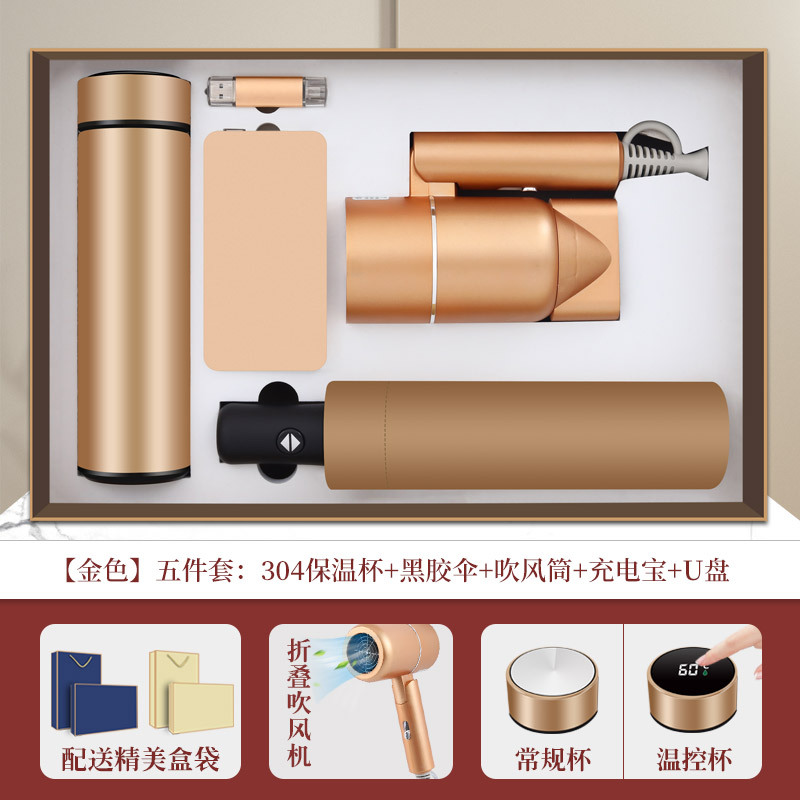 【金色】五件套：304保温杯+黑胶伞+吹风筒+充电宝+U盘

配送精美盒袋

折叠吹风机

常规杯

60°

温控杯