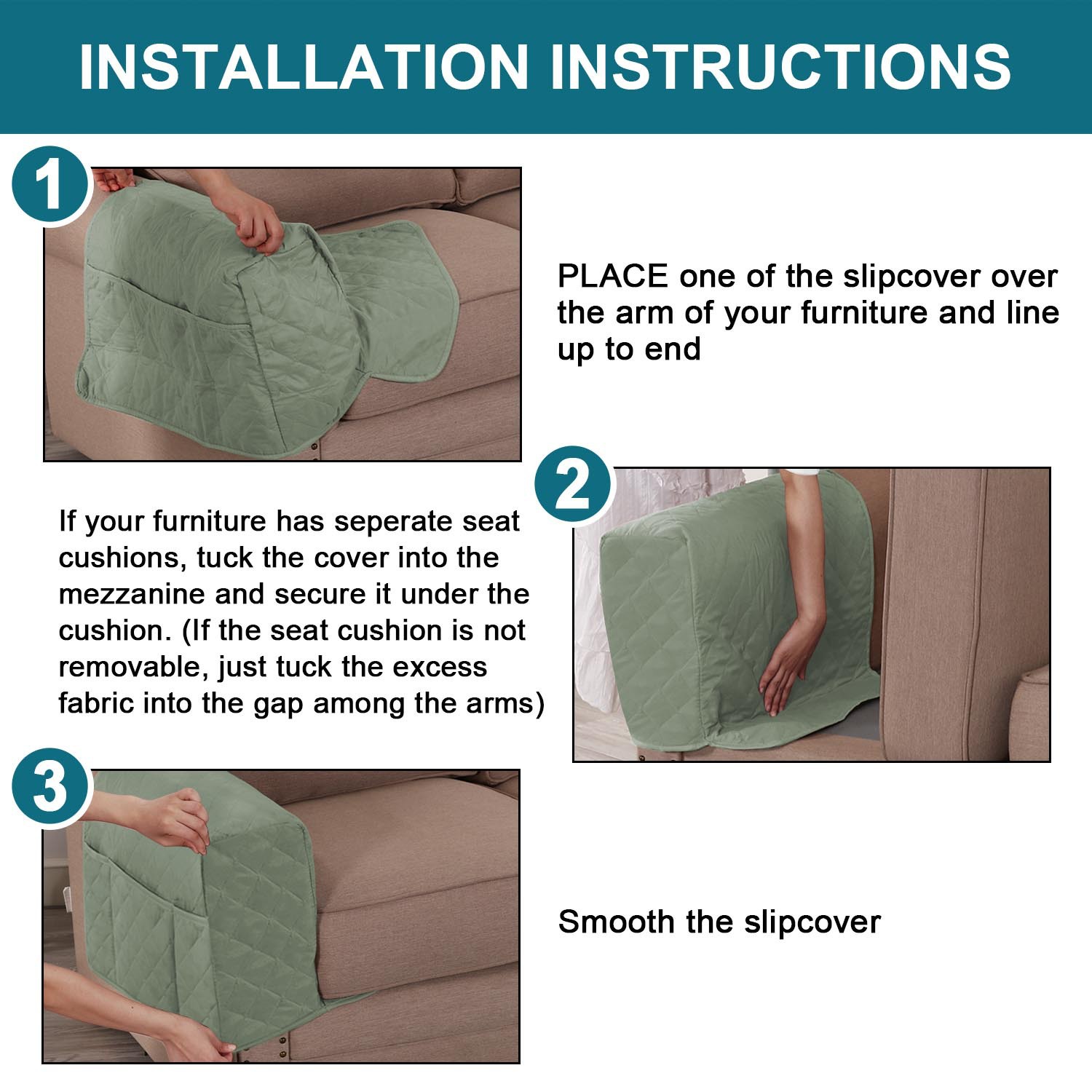 INSTALLATION INSTRUCTIONS

1

PLACE one of the slipcover over the arm of your furniture and line up to end

2

If your furniture has seperate seat cushions, tuck the cover into the mezzanine and secure it under the cushion. (If the seat cushion is not removable, just tuck the excess fabric into the gap among the arms)

3

Smooth the slipcover