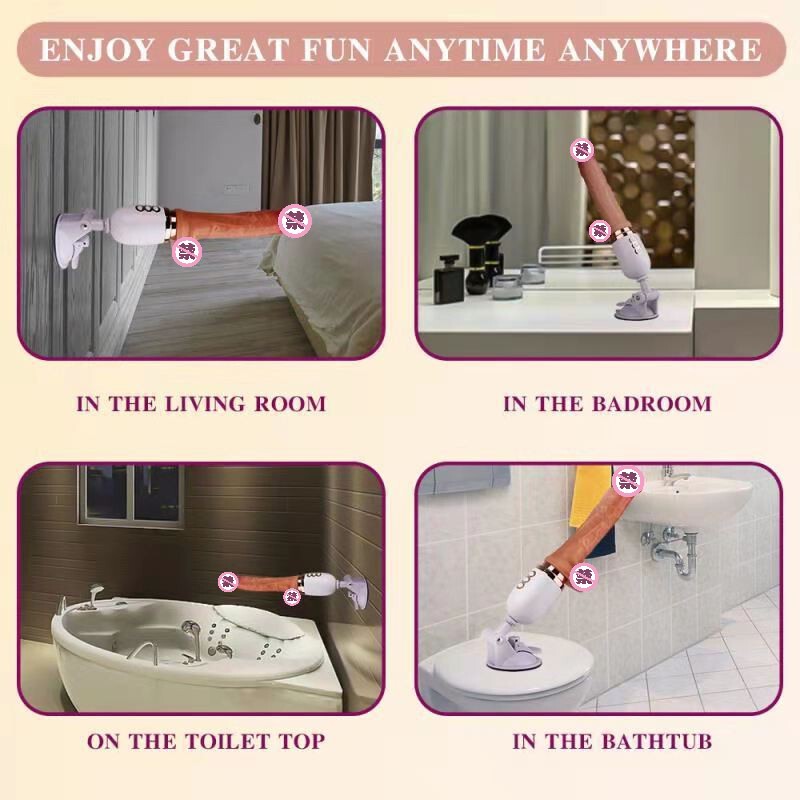 ENJOY GREAT FUN ANYTIME ANYWHERE

禁

禁

禁

禁

IN THE LIVING ROOM

IN THE BADROOM

禁

禁

禁

禁

ON THE TOILET TOP

IN THE BATHTUB