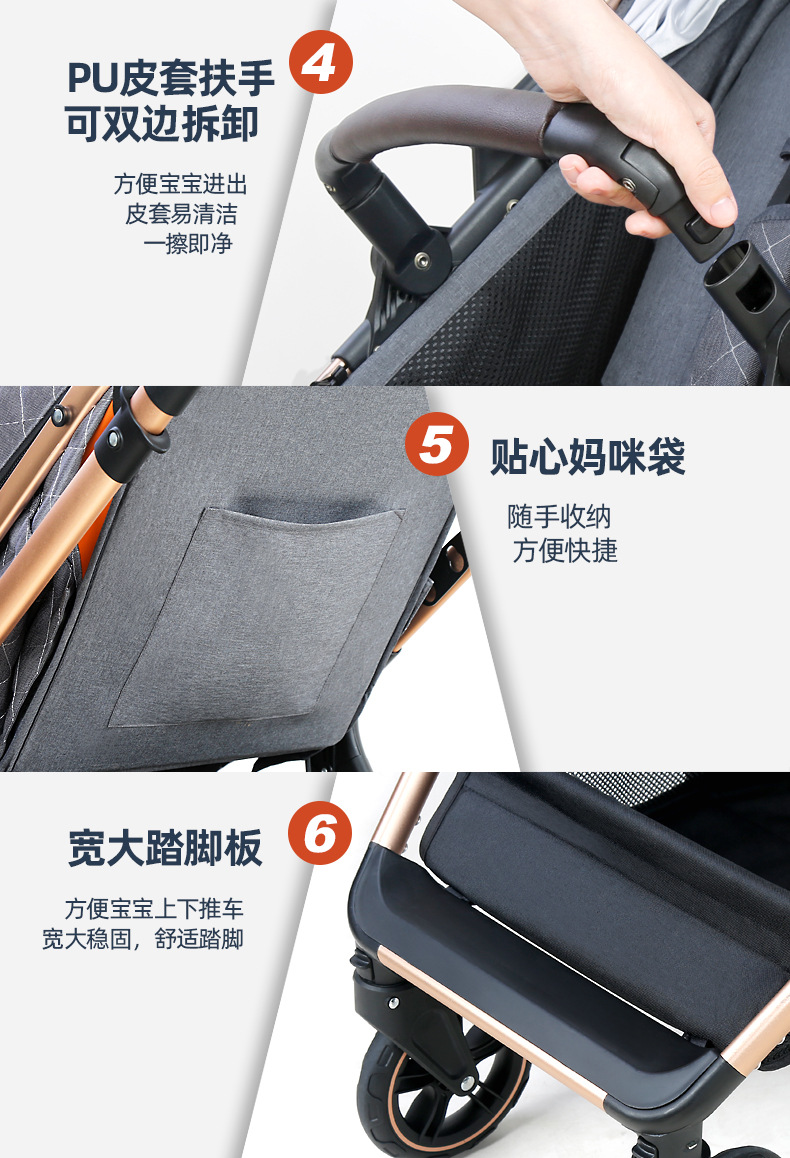 PU皮套扶手
可双边拆卸

4

方便宝宝进出
皮套易清洁
一擦即净

5

贴心妈咪袋

随手收纳
方便快捷

宽大踏脚板

6

方便宝宝上下推车
宽大稳固，舒适踏脚