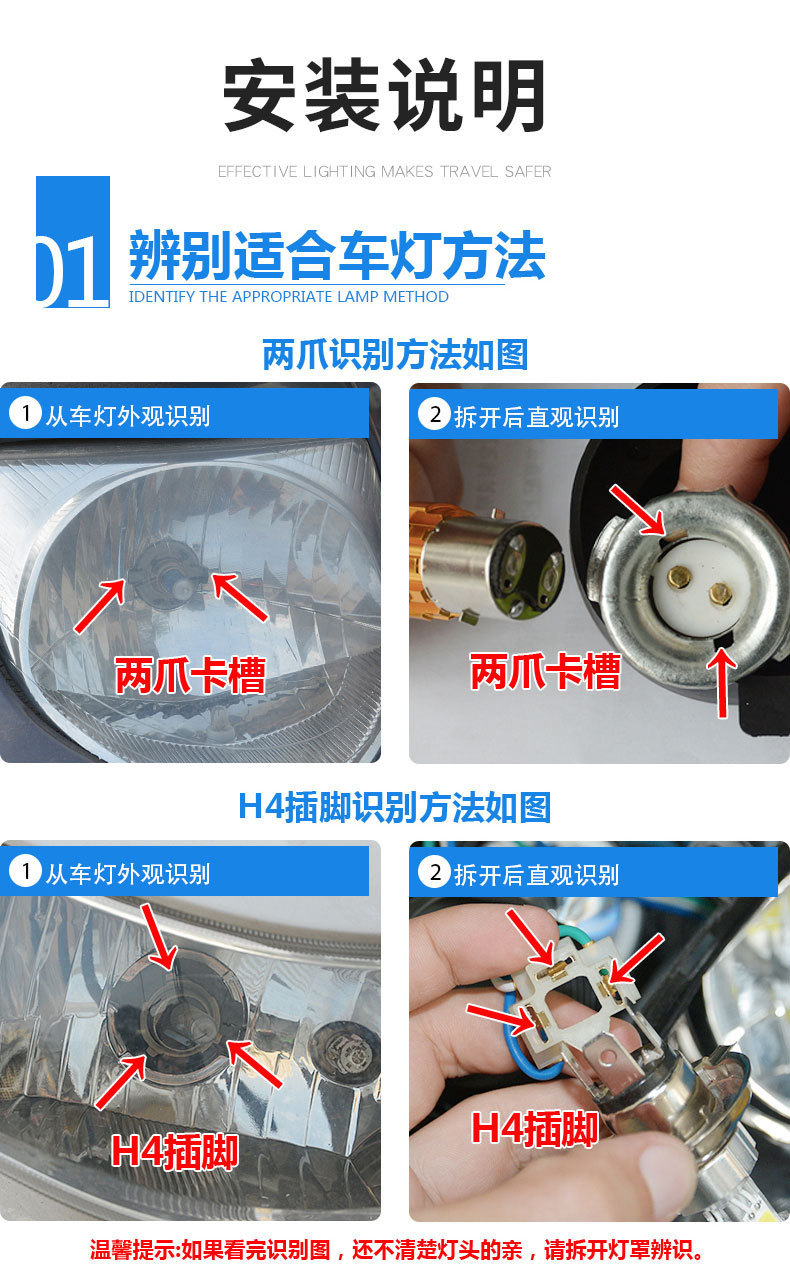 安装说明

EFFECTIVE LIGHTING MAKES TRAVEL SAFER

01 辨别适合车灯方法

IDENTIFY THE APPROPRIATE LAMP METHOD

两爪识别方法如图

1 从车灯外观识别

两爪卡槽

2 拆开后直观识别

两爪卡槽

H4插脚识别方法如图

1 从车灯外观识别

H4插脚

2 拆开后直观识别

H4插脚

温馨提示:如果看完识别图，还不清楚灯头的亲，请拆开灯罩辨识。