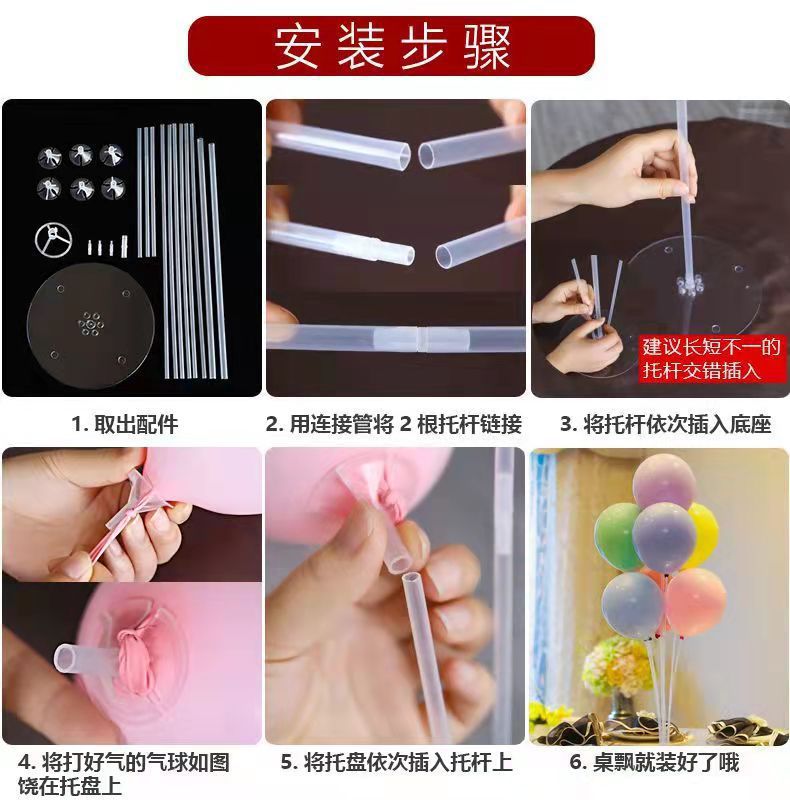 安装步骤

建议长短不一的托杆交错插入

1. 取出配件

2. 用连接管将 2 根托杆链接

3. 将托杆依次插入底座

4. 将打好气的气球如图饶在托盘上

5. 将托盘依次插入托杆上

6. 桌飘就装好了哦