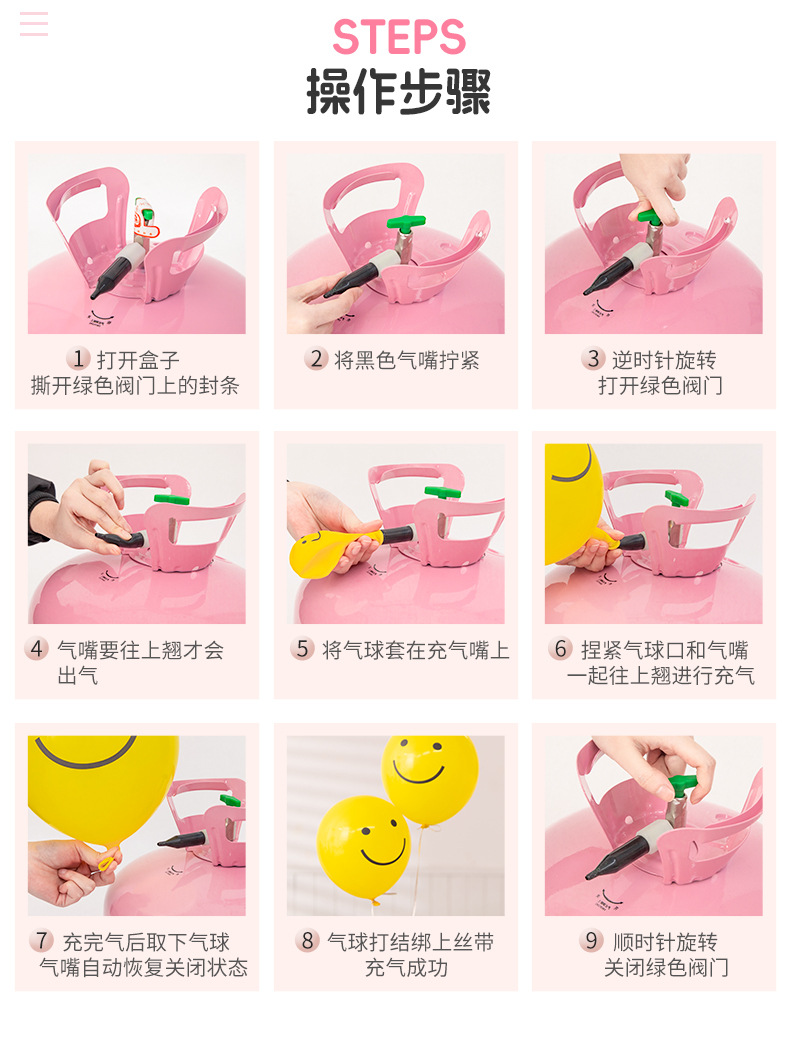 STEPS
操作步骤

1 打开盒子
撕开绿色阀门上的封条

2 将黑色气嘴拧紧

3 逆时针旋转
打开绿色阀门

4 气嘴要往上翘才会出气

5 将气球套在充气嘴上

6 捏紧气球口和气嘴
一起往上翘进行充气

7 充完气后取下气球
气嘴自动恢复关闭状态

8 气球打结绑上丝带
充气成功

9 顺时针旋转
关闭绿色阀门