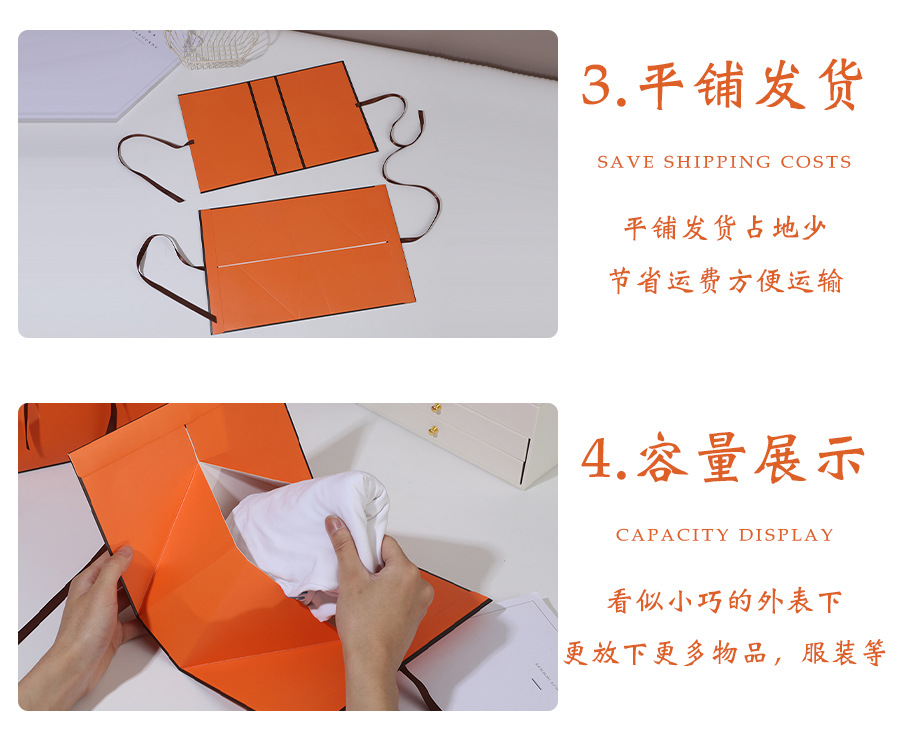 3.平铺发货

SAVE SHIPPING COSTS

平铺发货占地少

节省运费方便运输

4.容量展示

CAPACITY DISPLAY

看似小巧的外表下

更放下更多物品，服装等