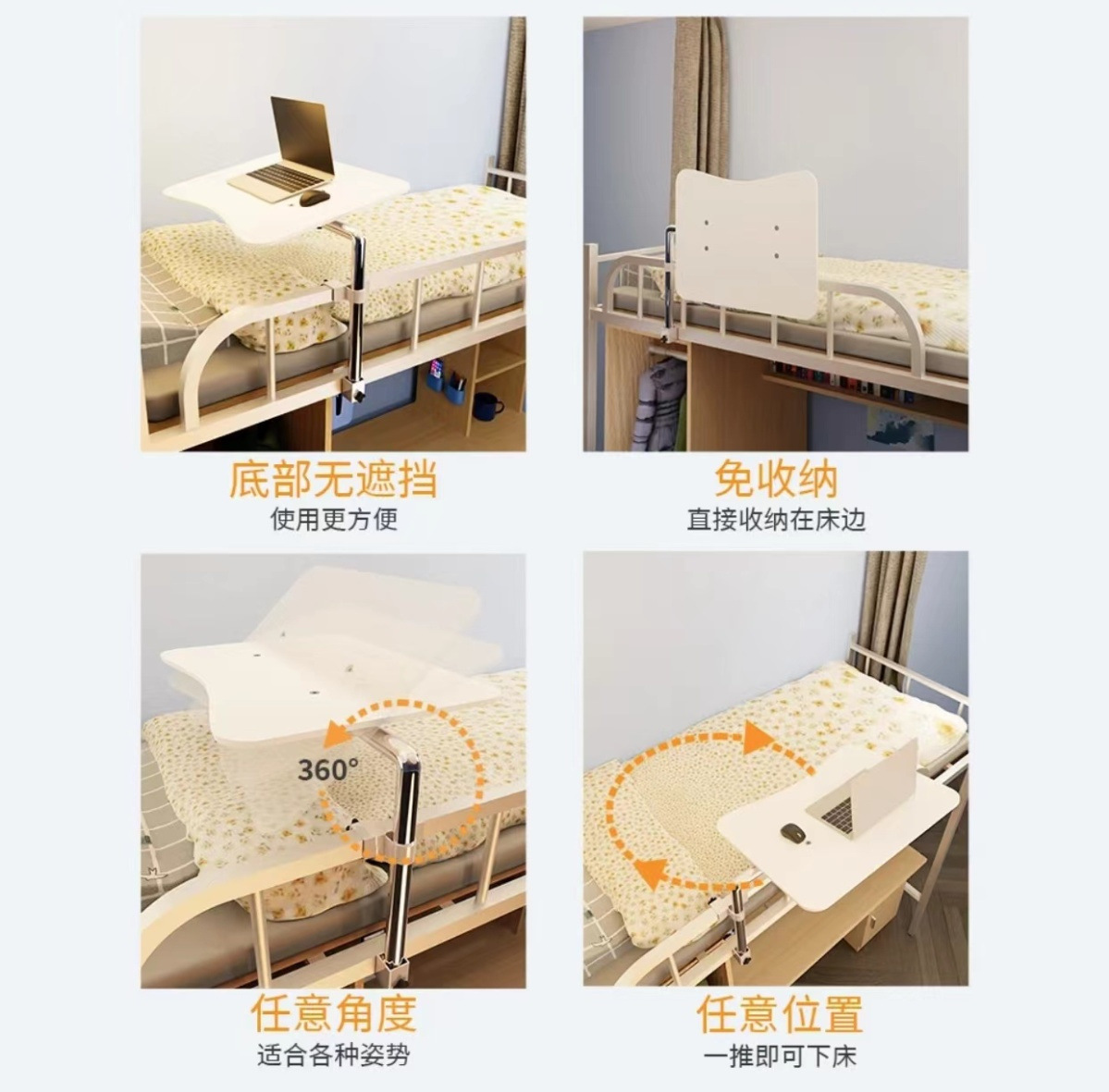 底部无遮挡
使用更方便

免收纳
直接收纳在床边

360°

任意角度
适合各种姿势

任意位置
一推即可下床